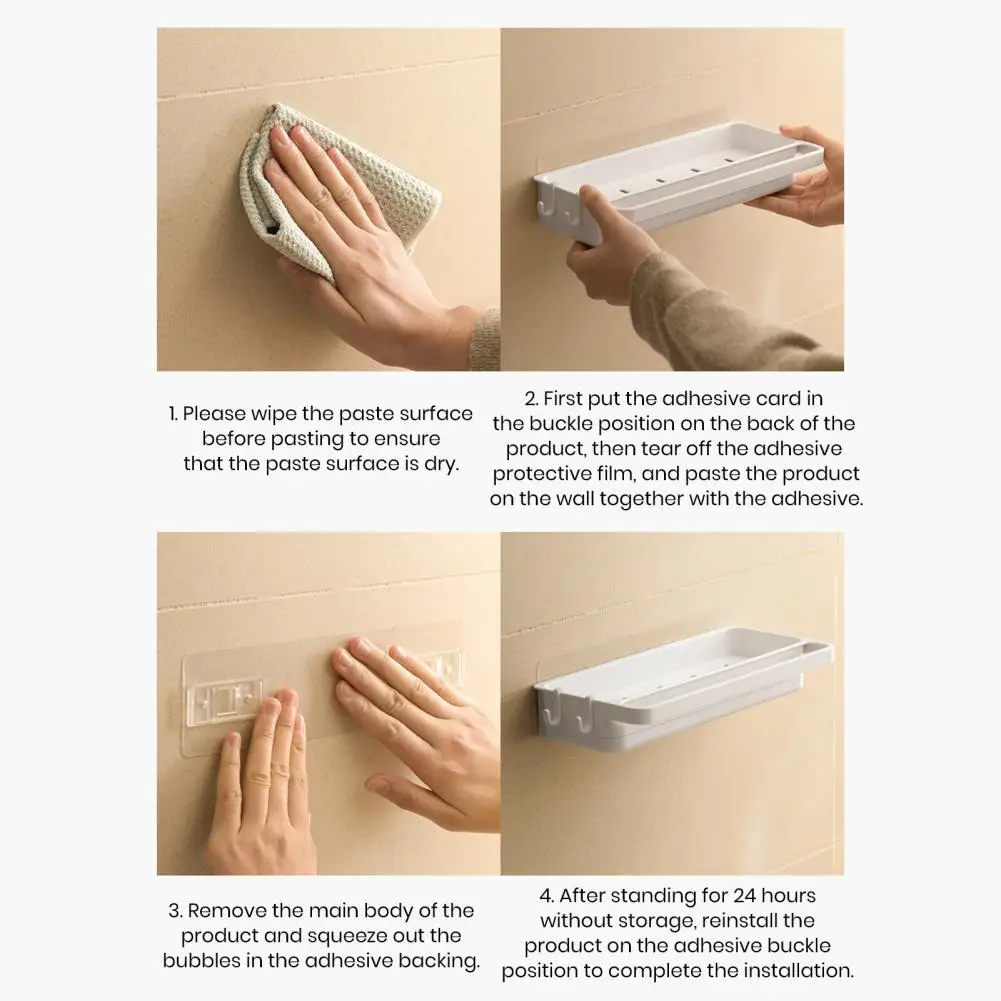 1. Please wipe the paste surface before pasting to ensure that the paste surface is dry.

2. First put the adhesive card in the buckle position on the back of the product, then tear off the adhesive protective film, and paste the product on the wall together with the adhesive.

3. Remove the main body of the product and squeeze out the bubbles in the adhesive backing.

4. After standing for 24 hours without storage, reinstall the product on the adhesive buckle position to complete the installation.