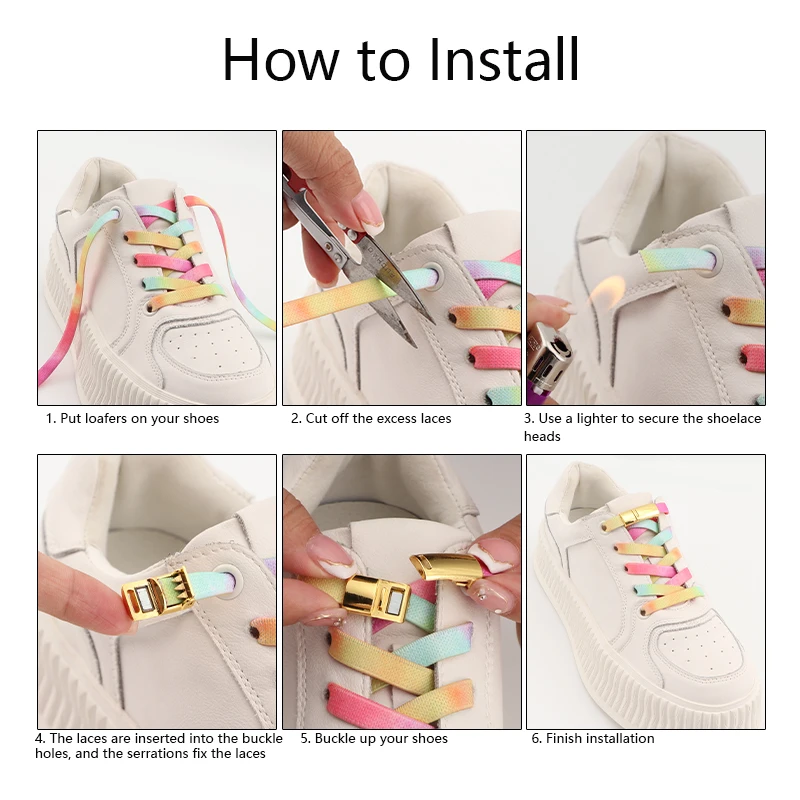 How to Install

1. Put loafers on your shoes

2. Cut off the excess laces

3. Use a lighter to secure the shoelace heads

4. The laces are inserted into the buckle holes, and the serrations fix the laces

5. Buckle up your shoes

6. Finish installation