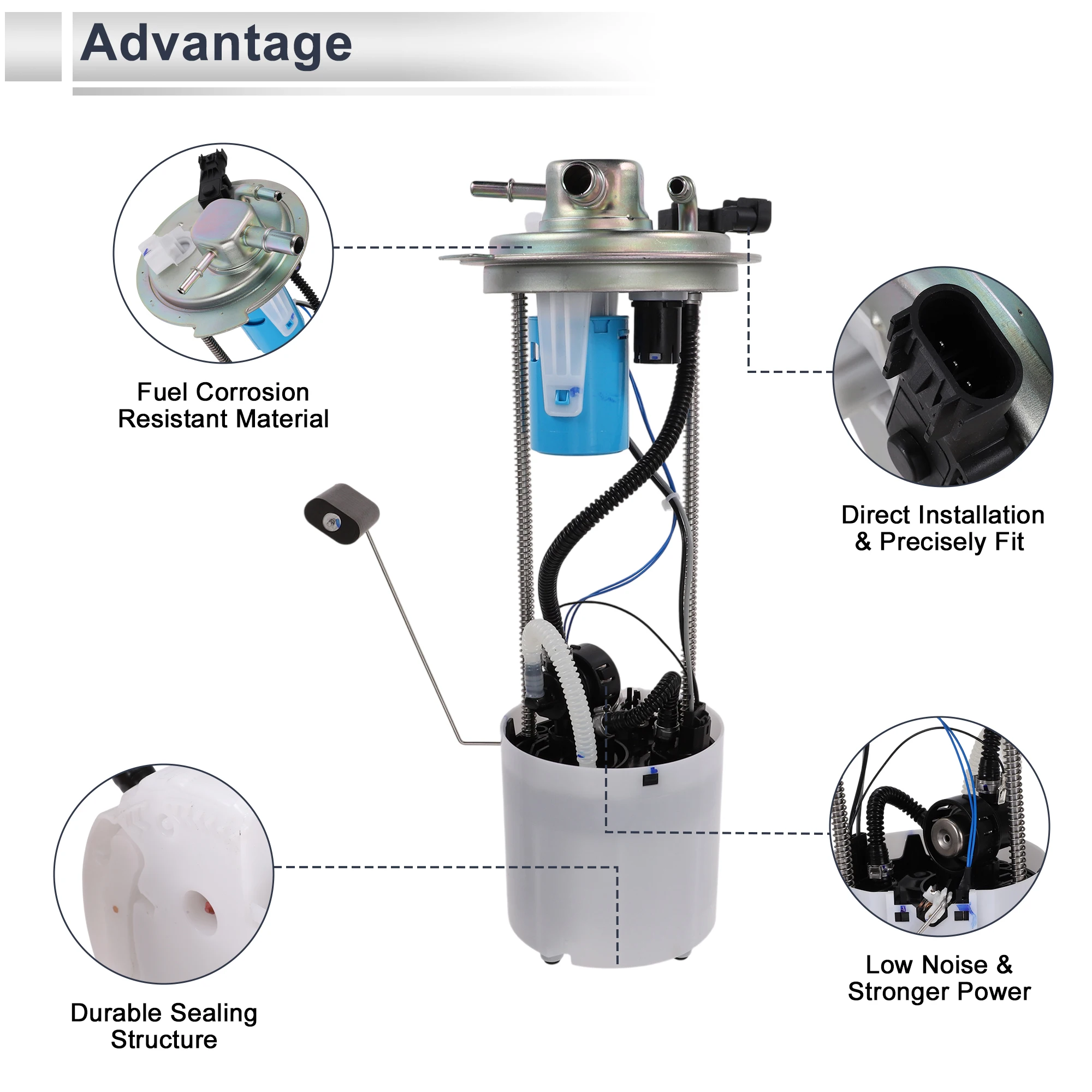 Advantage

Fuel Corrosion Resistant Material

Direct Installation & Precisely Fit

Durable Sealing Structure

Low Noise & Stronger Power