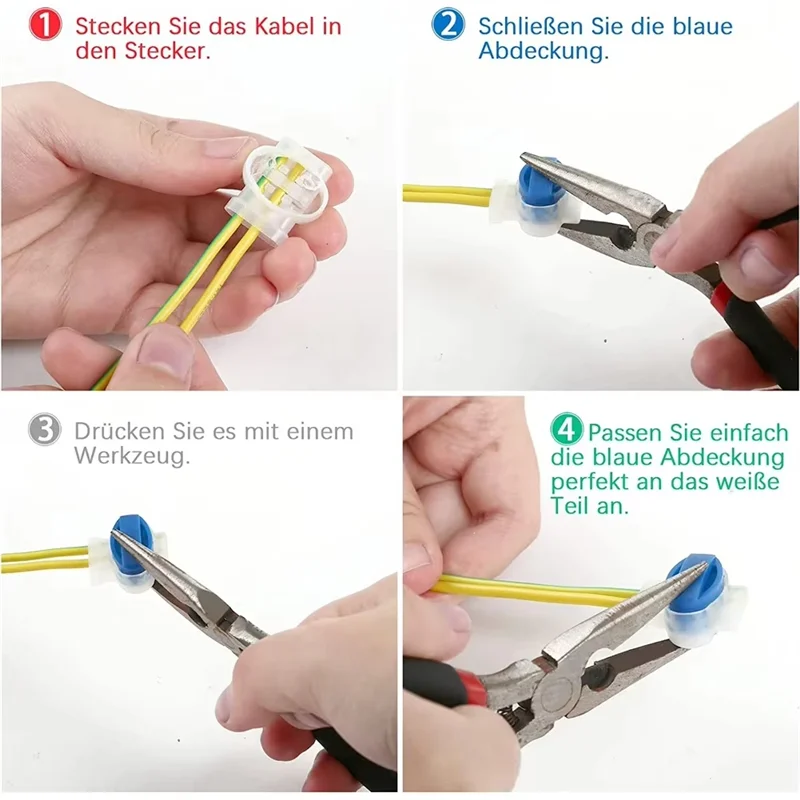 1 Stecken Sie das Kabel in den Stecker.

2 Schließen Sie die blaue Abdeckung.

3 Drücken Sie es mit einem Werkzeug.

4 Passen Sie einfach die blaue Abdeckung perfekt an das weiße Teil an.