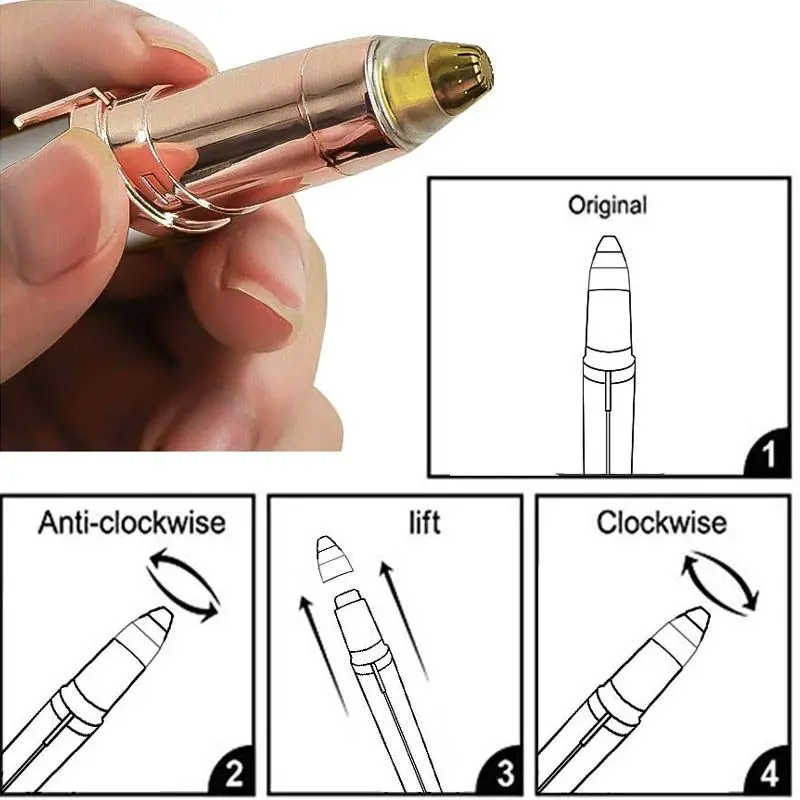 Original

1

Anti-clockwise

2

lift

3

Clockwise

4