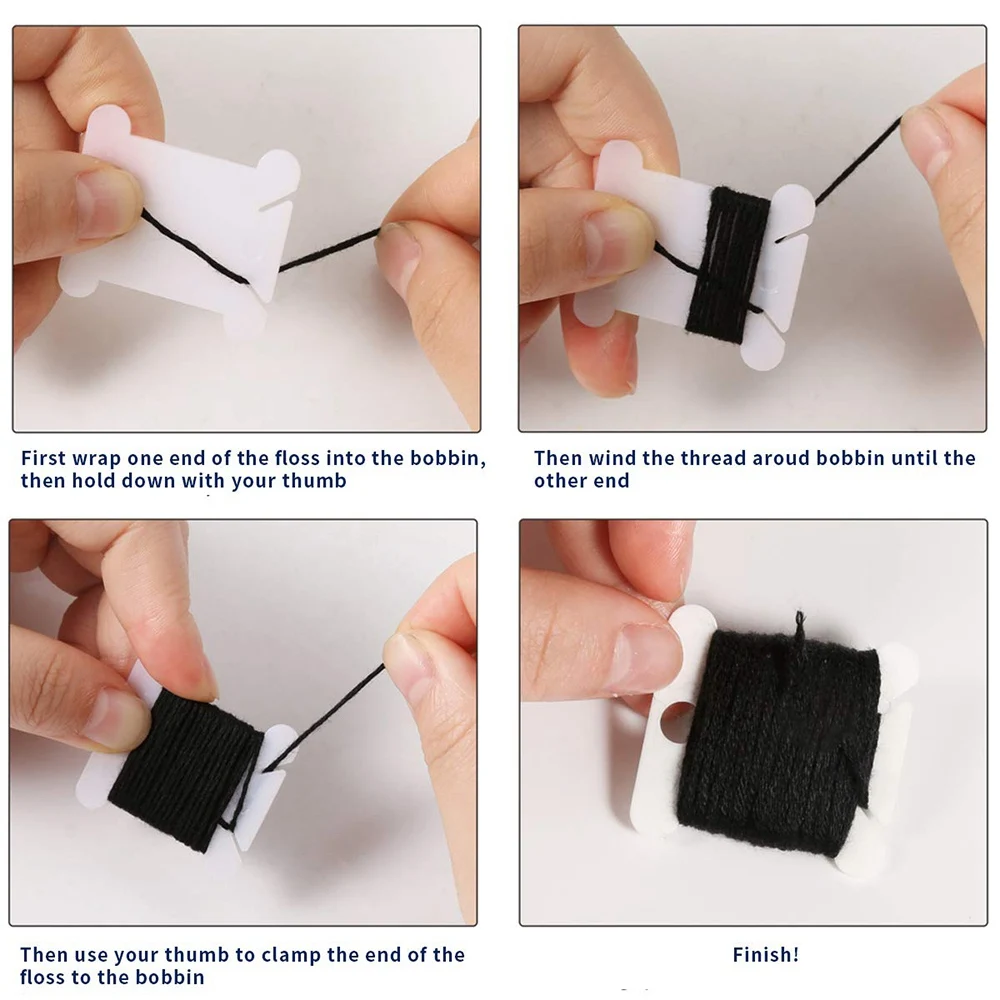 First wrap one end of the floss into the bobbin, then hold down with your thumb

Then wind the thread aroud bobbin until the other end

Then use your thumb to clamp the end of the floss to the bobbin

Finish!