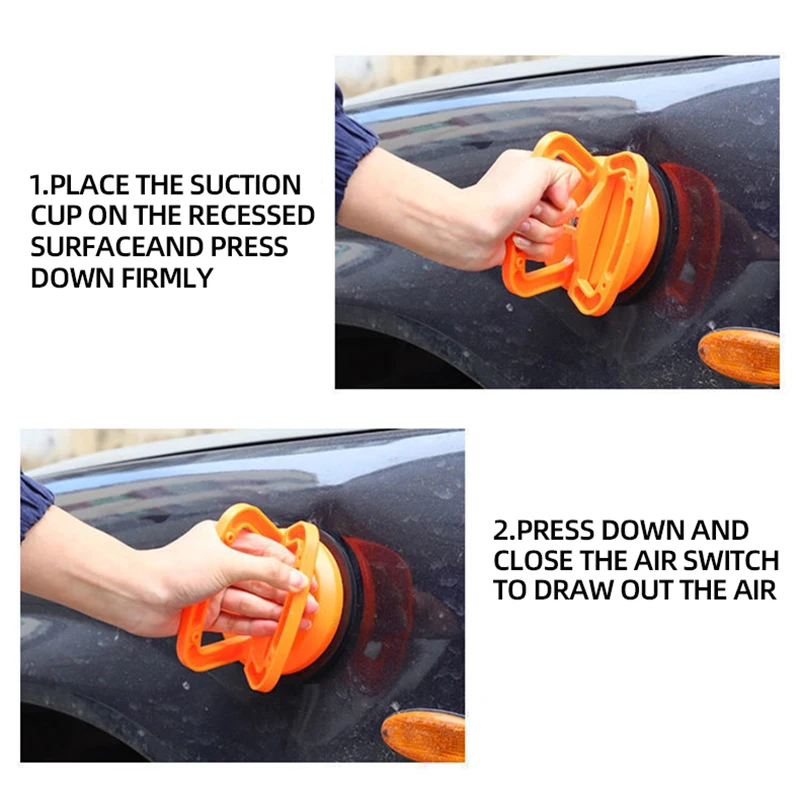 1.PLACE THE SUCTION CUP ON THE RECESSED SURFACEAND PRESS DOWN FIRMLY

2.PRESS DOWN AND CLOSE THE AIR SWITCH TO DRAW OUT THE AIR