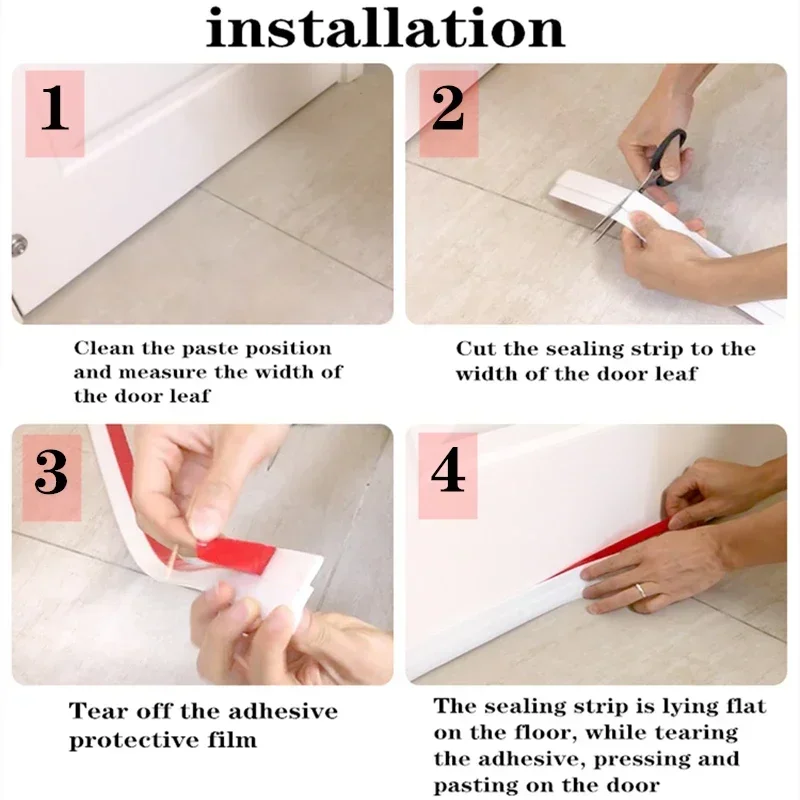 installation

1

Clean the paste position and measure the width of the door leaf

2

Cut the sealing strip to the width of the door leaf

3

Tear off the adhesive protective film

4

The sealing strip is lying flat on the floor, while tearing the adhesive, pressing and pasting on the door