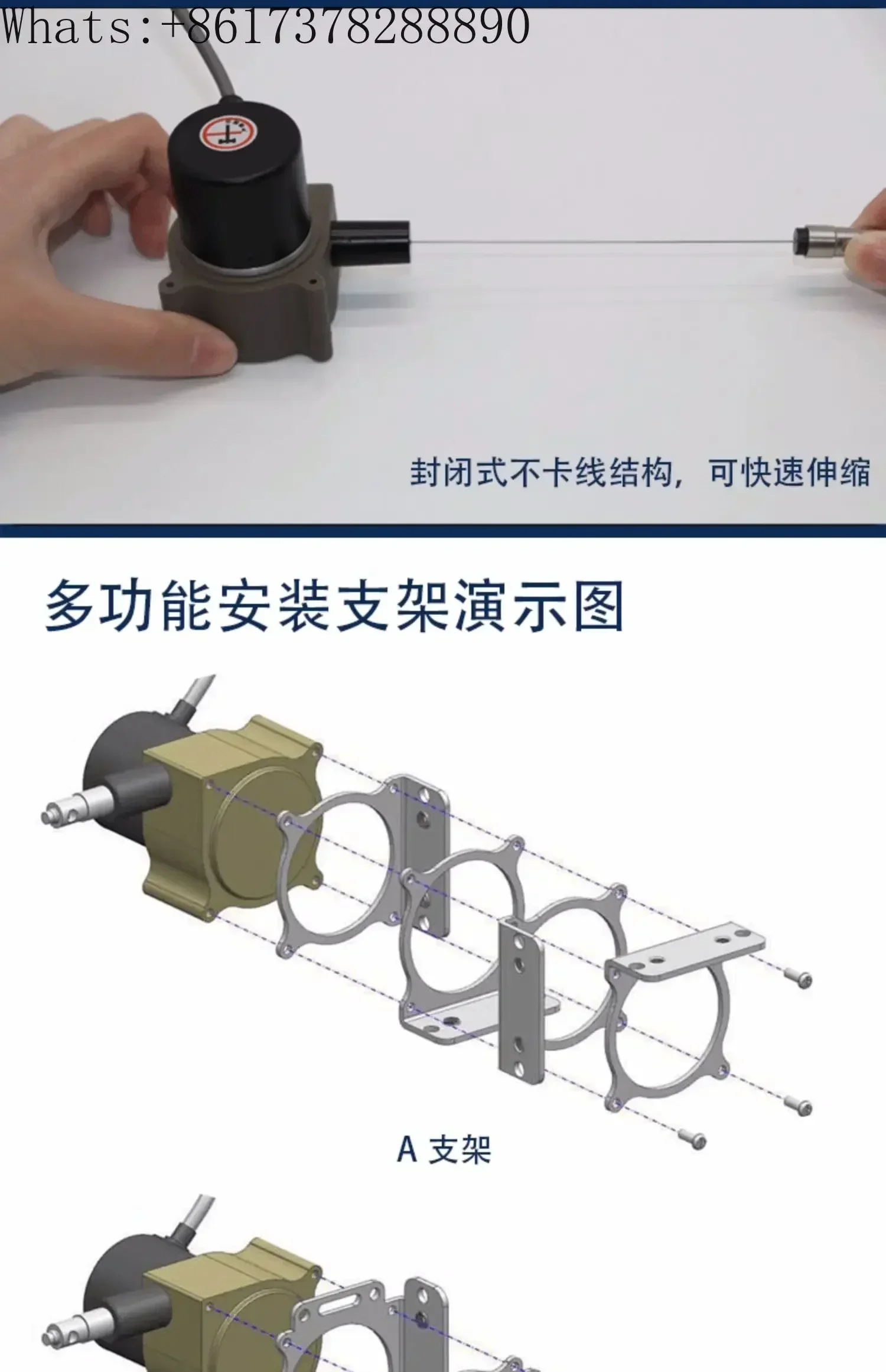 Whats:+8617378288890

封闭式不卡线结构，可快速伸缩

多功能安装支架演示图

A 支架