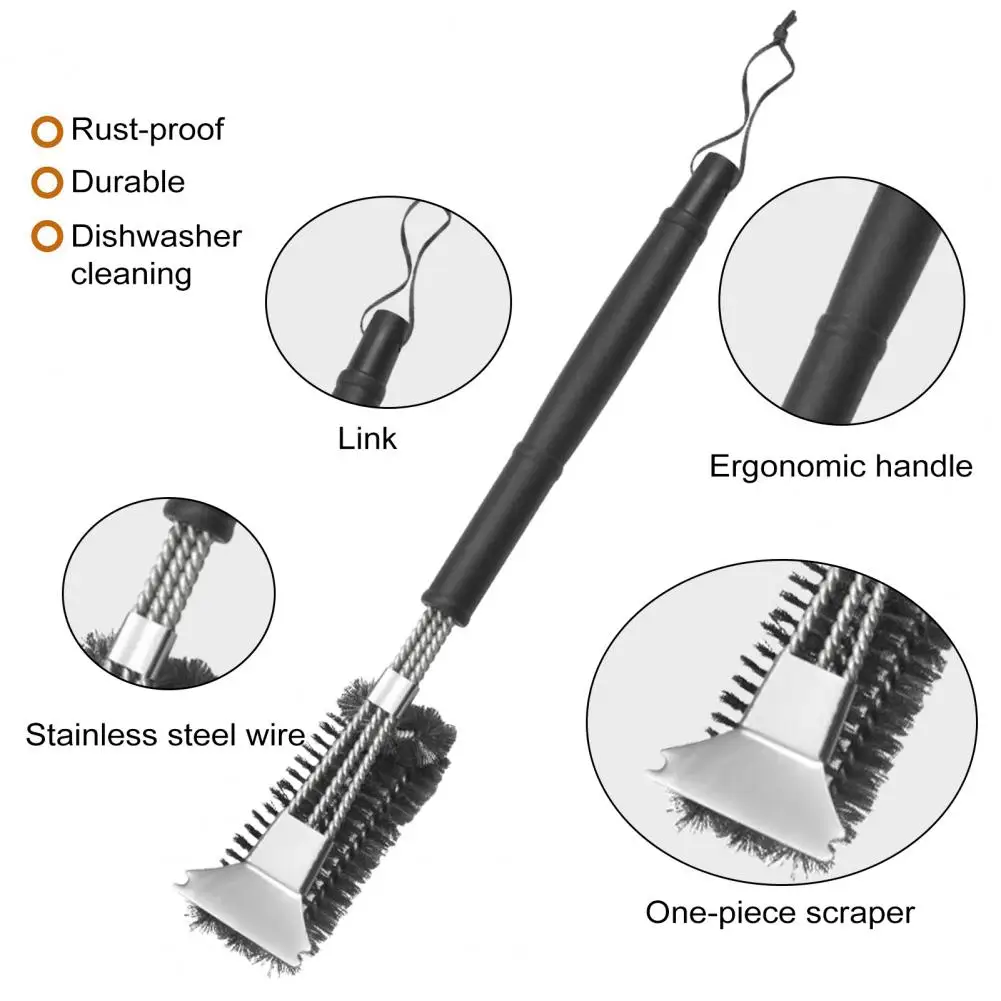 Rust-proof
Durable
Dishwasher cleaning

Link

Ergonomic handle

Stainless steel wire

One-piece scraper