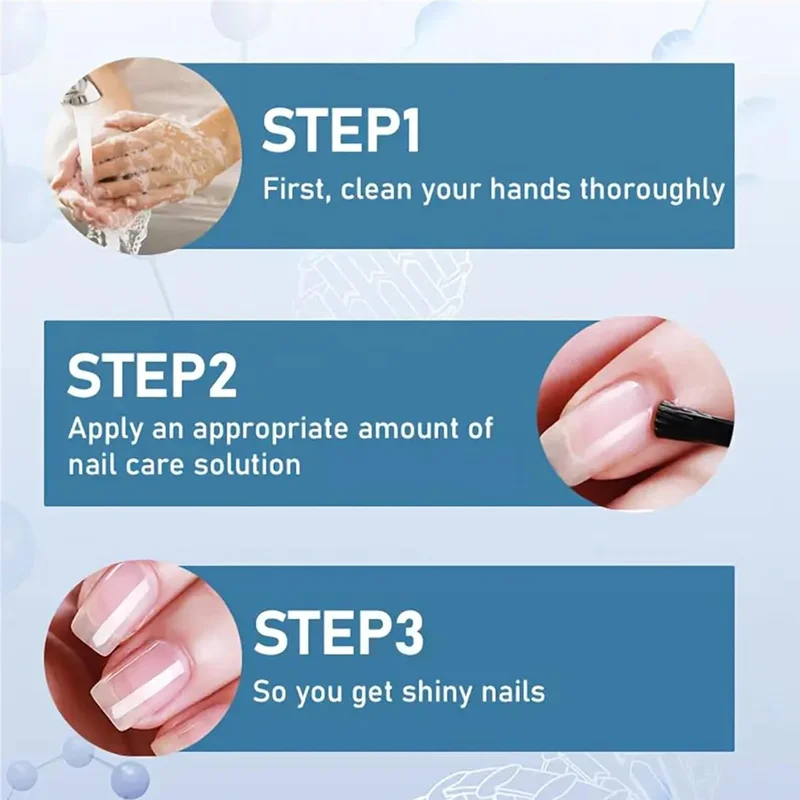 STEP1
First, clean your hands thoroughly

STEP2
Apply an appropriate amount of nail care solution

STEP3
So you get shiny nails