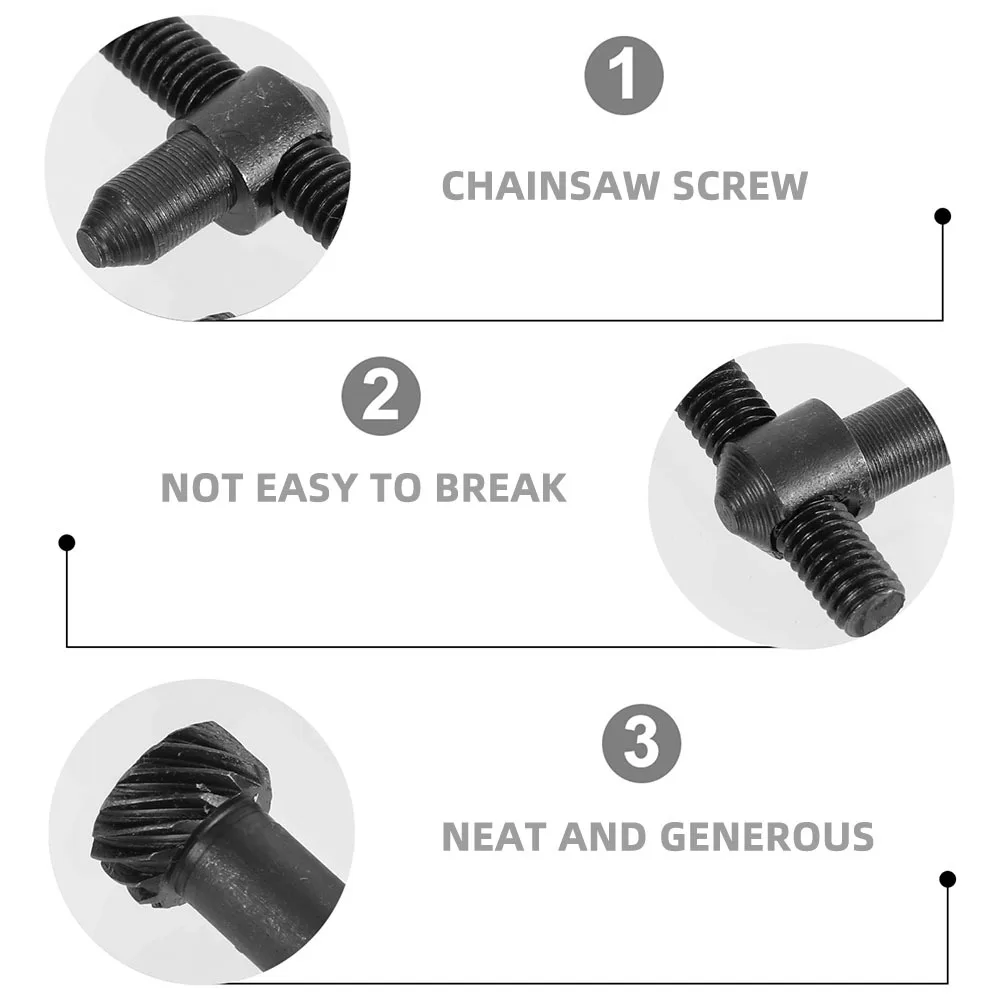 1

CHAINSAW SCREW

2

NOT EASY TO BREAK

3

NEAT AND GENEROUS