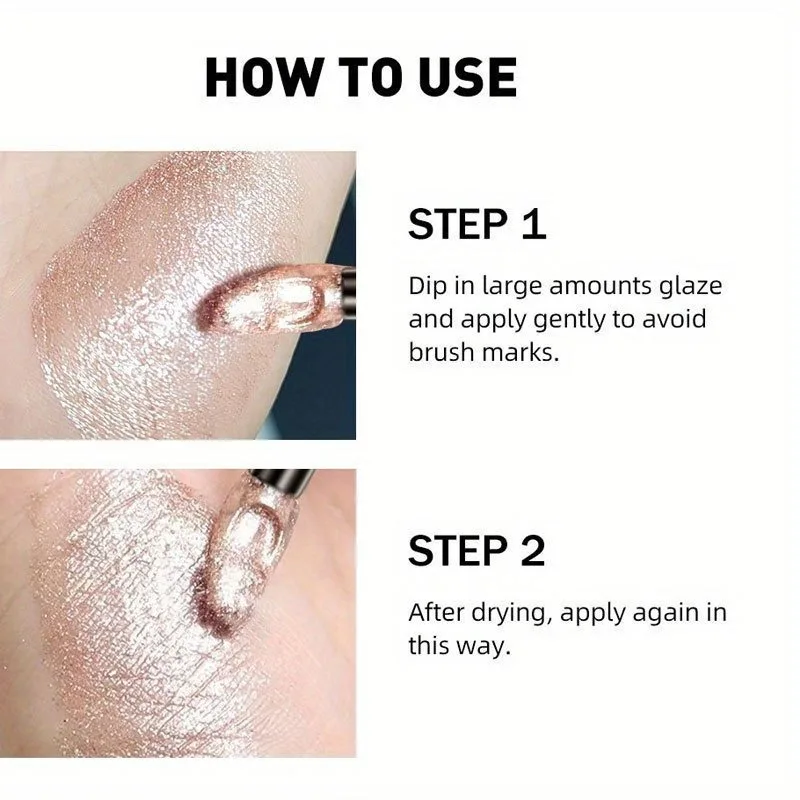 HOW TO USE

STEP 1

Dip in large amounts glaze and apply gently to avoid brush marks.

STEP 2

After drying, apply again in this way.