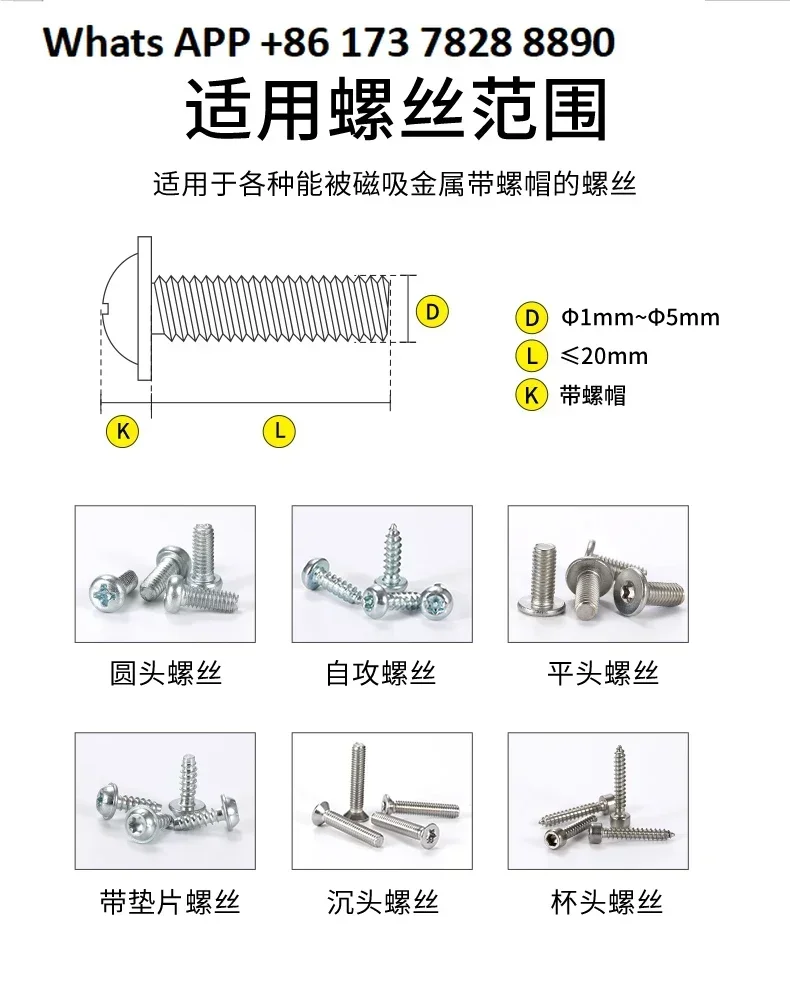 Whats APP +86 173 7828 8890

适用螺丝范围

适用于各种能被磁吸金属带螺帽的螺丝

D

K L

D Φ1mm~Φ5mm
L ≤20mm
K 带螺帽

圆头螺丝 自攻螺丝 平头螺丝

带垫片螺丝 沉头螺丝 杯头螺丝