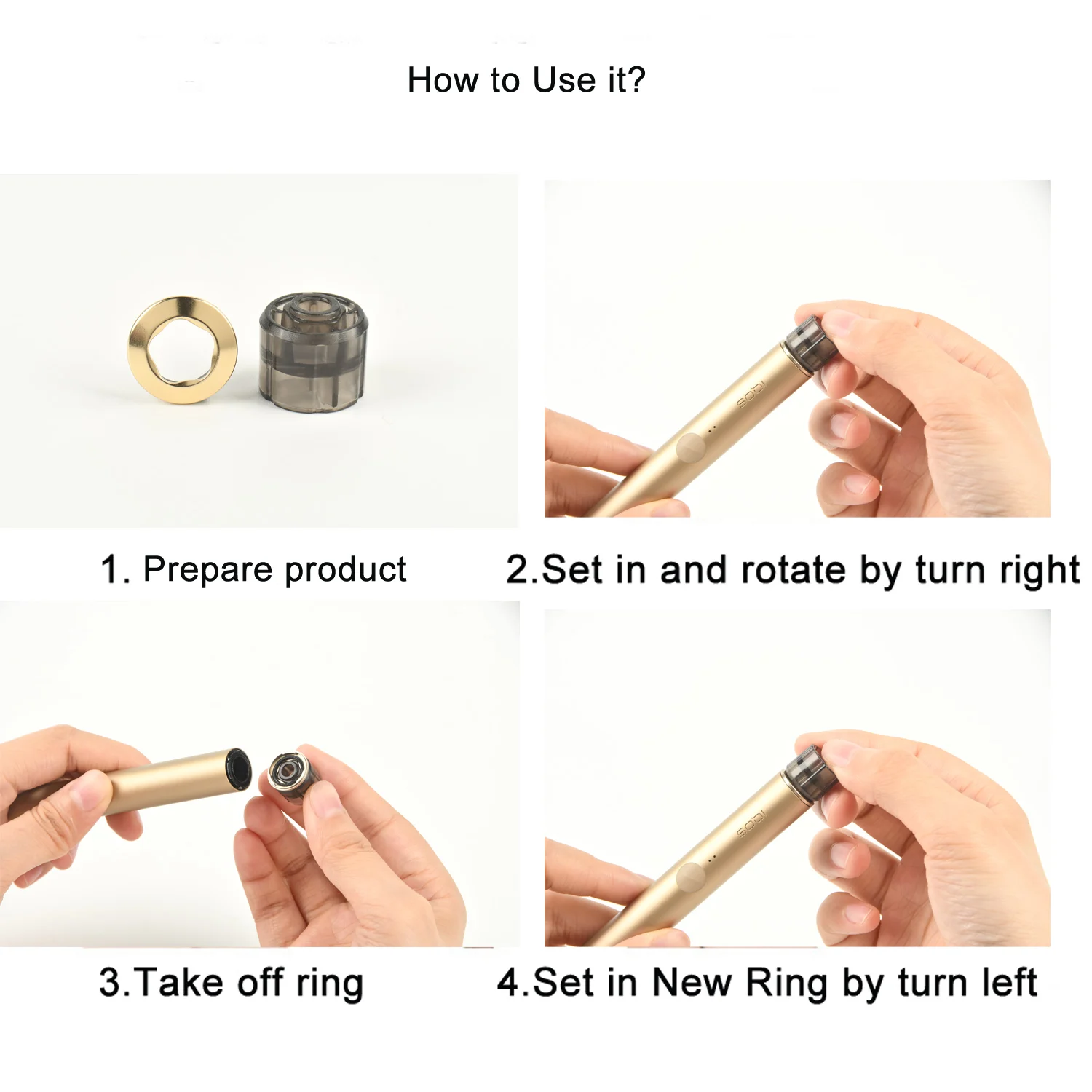 How to Use it?

IQOS

1. Prepare product

2.Set in and rotate by turn right

IQOS

3.Take off ring

4.Set in New Ring by turn left