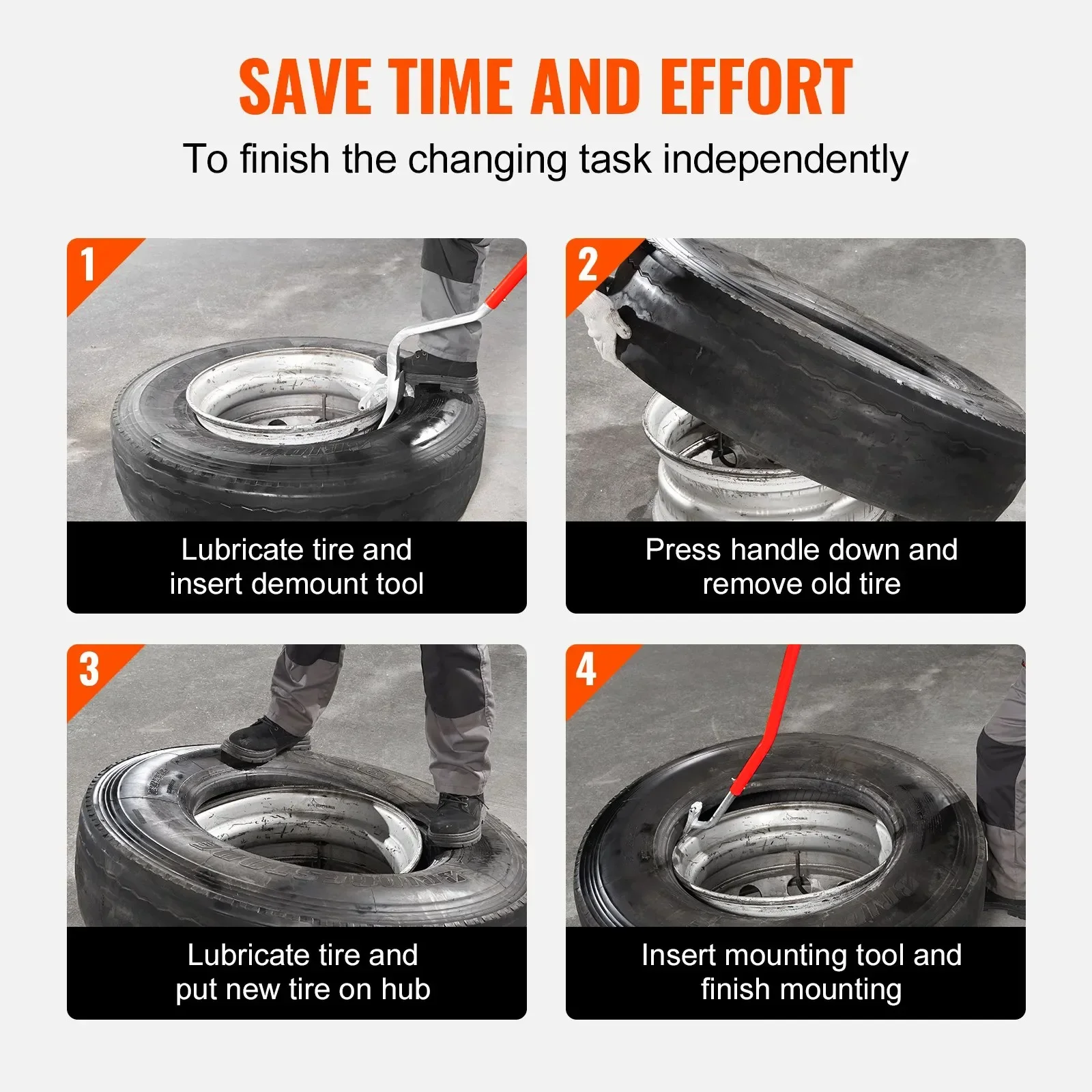 SAVE TIME AND EFFORT

To finish the changing task independently

1

Lubricate tire and insert demount tool

2

Press handle down and remove old tire

3

Lubricate tire and put new tire on hub

4

Insert mounting tool and finish mounting