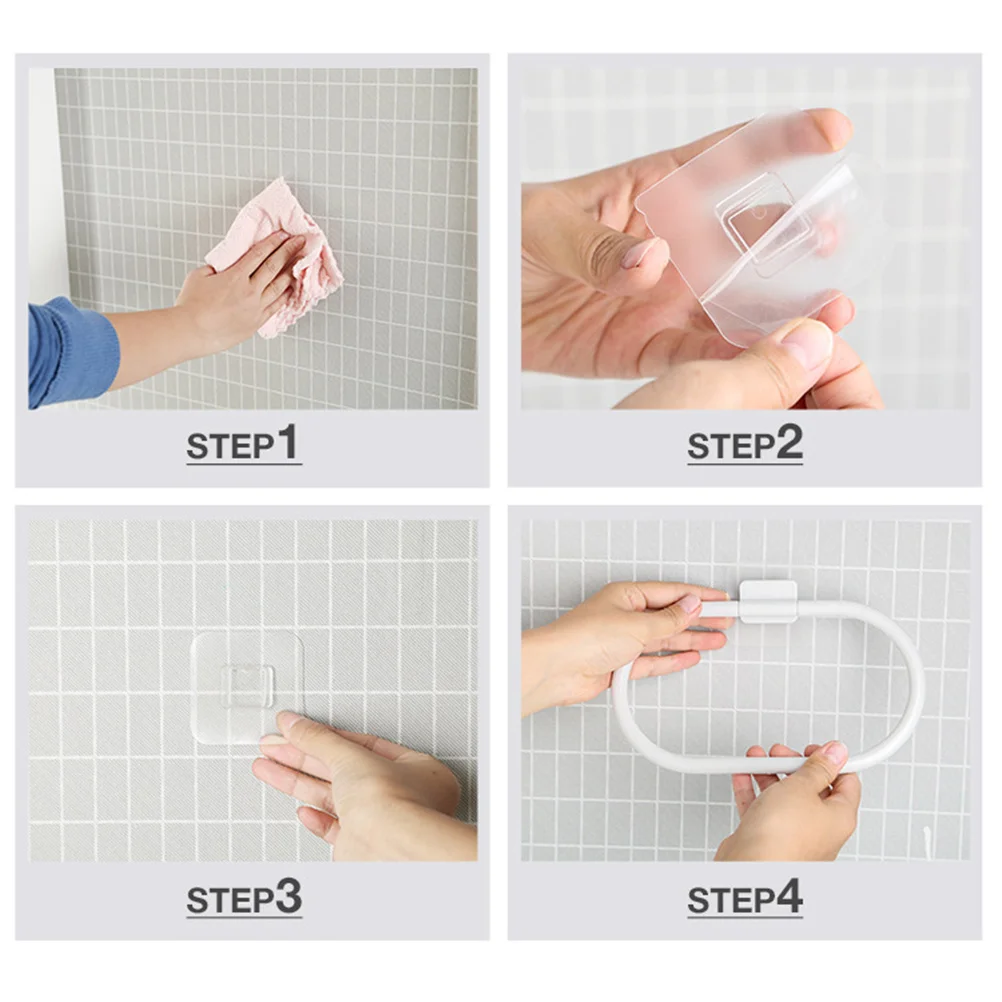 STEP1

STEP2

STEP3

STEP4