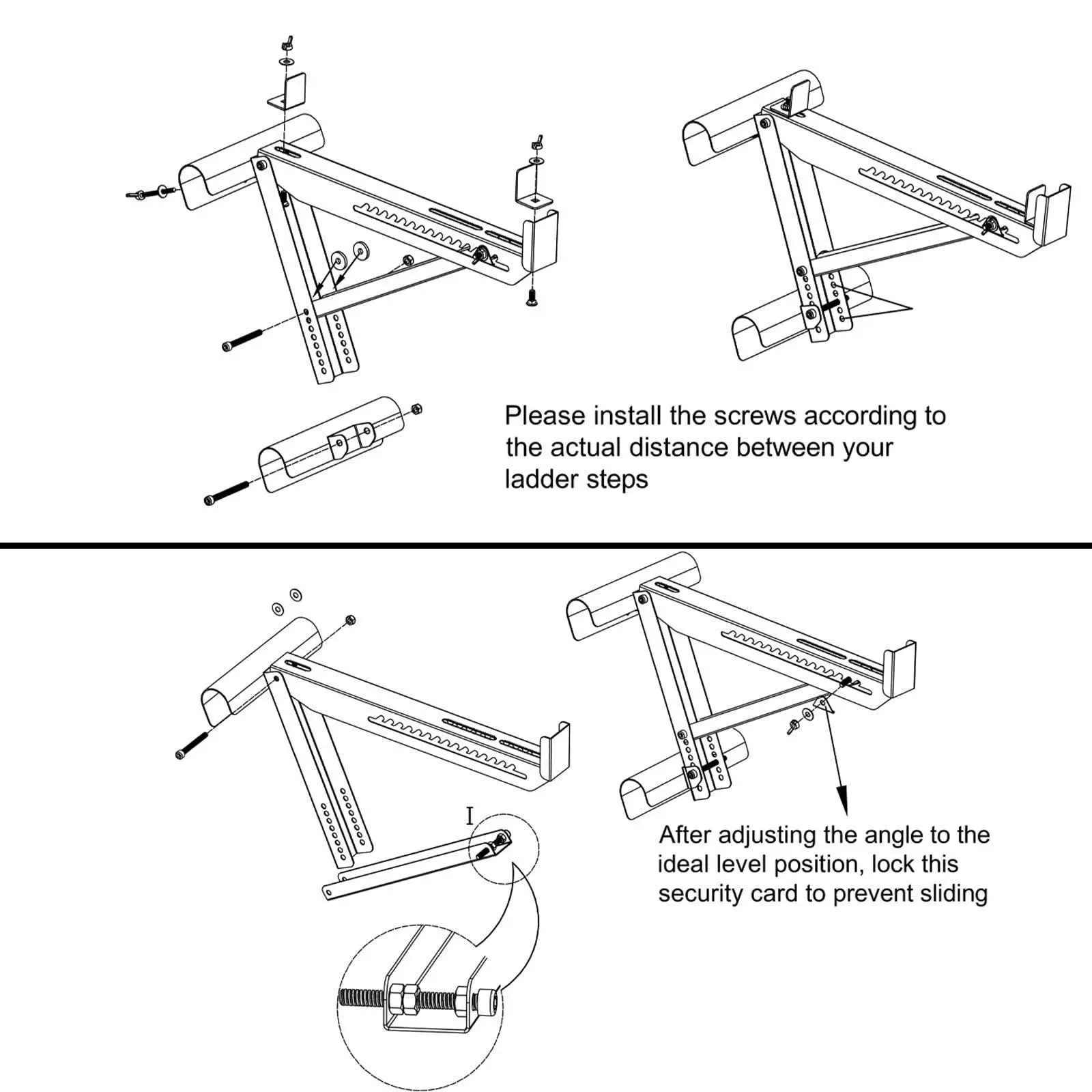 Please install the screws according to the actual distance between your ladder steps

I

After adjusting the angle to the ideal level position, lock this security card to prevent sliding