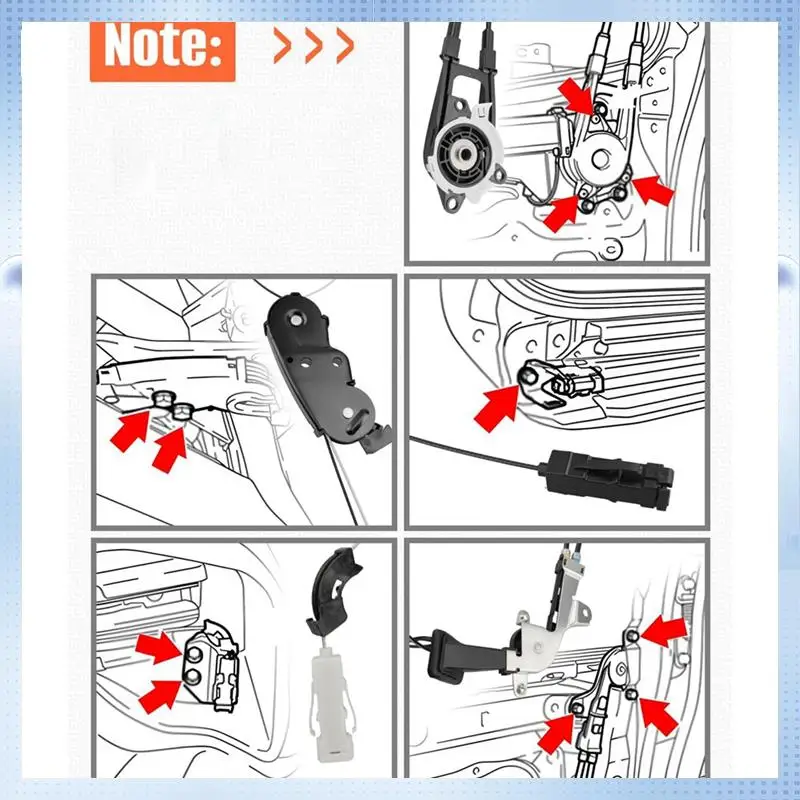 Note: >>>