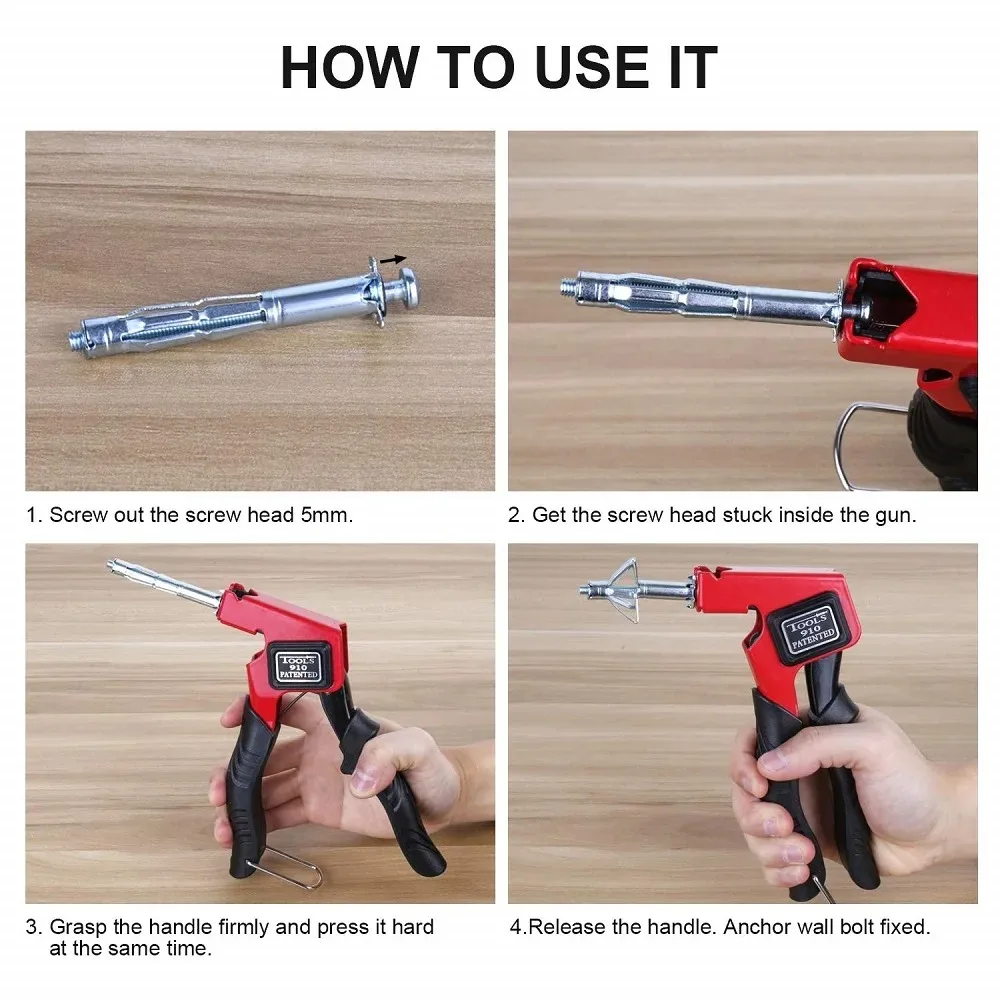 HOW TO USE IT

1. Screw out the screw head 5mm.

2. Get the screw head stuck inside the gun.

TOOLS 910 PATENTED

TOOLS 910 PATENTED

3. Grasp the handle firmly and press it hard at the same time.

4.Release the handle. Anchor wall bolt fixed.