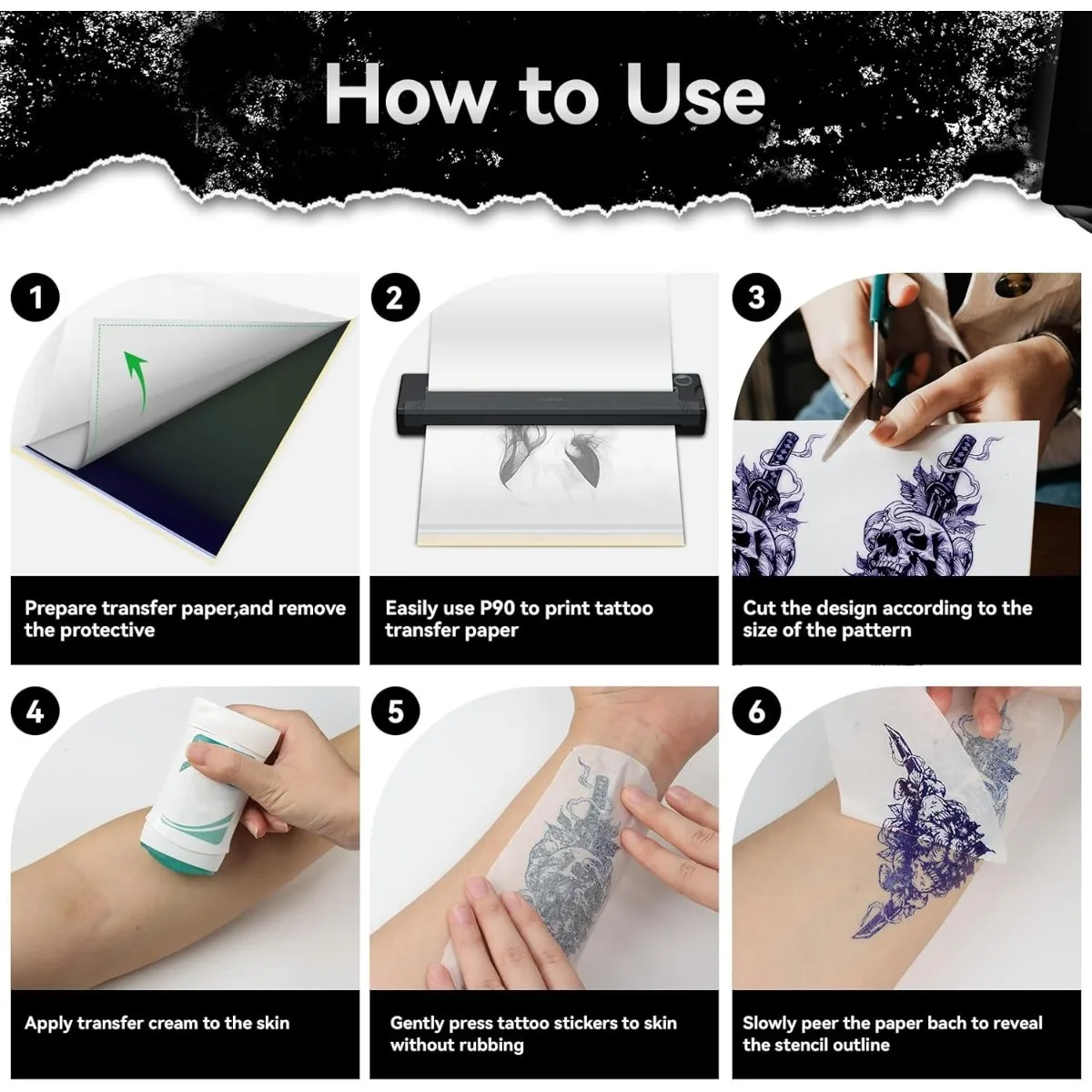 How to Use

1

Prepare transfer paper,and remove the protective

2

Easily use P90 to print tattoo transfer paper

3

Cut the design according to the size of the pattern

4

Apply transfer cream to the skin

5

Gently press tattoo stickers to skin without rubbing

6

Slowly peer the paper bach to reveal the stencil outline