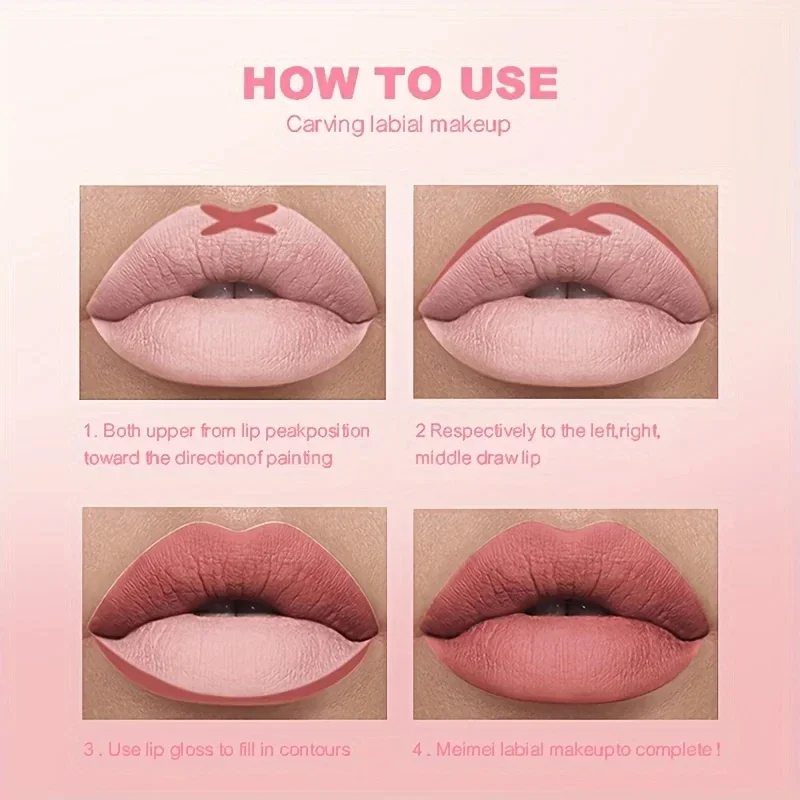 HOW TO USE
Carving labial makeup

1. Both upper from lip peakposition toward the directionof painting

2 Respectively to the left,right, middle draw lip

3 . Use lip gloss to fill in contours

4 . Meimei labial makeupto complete !