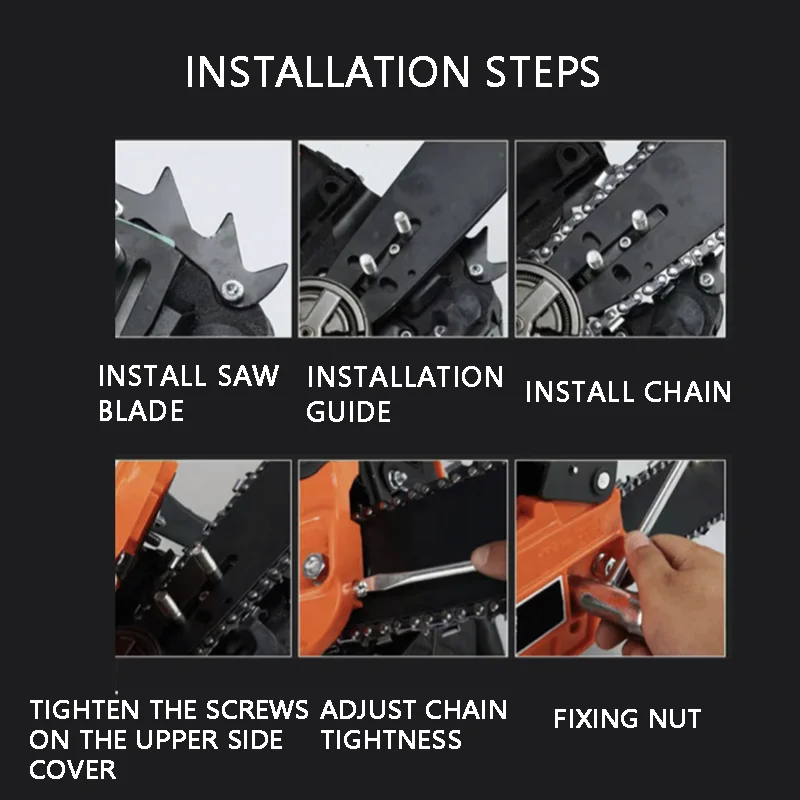 INSTALLATION STEPS

INSTALL SAW BLADE

INSTALLATION GUIDE

INSTALL CHAIN

TIGHTEN THE SCREWS ON THE UPPER SIDE COVER

ADJUST CHAIN TIGHTNESS

FIXING NUT