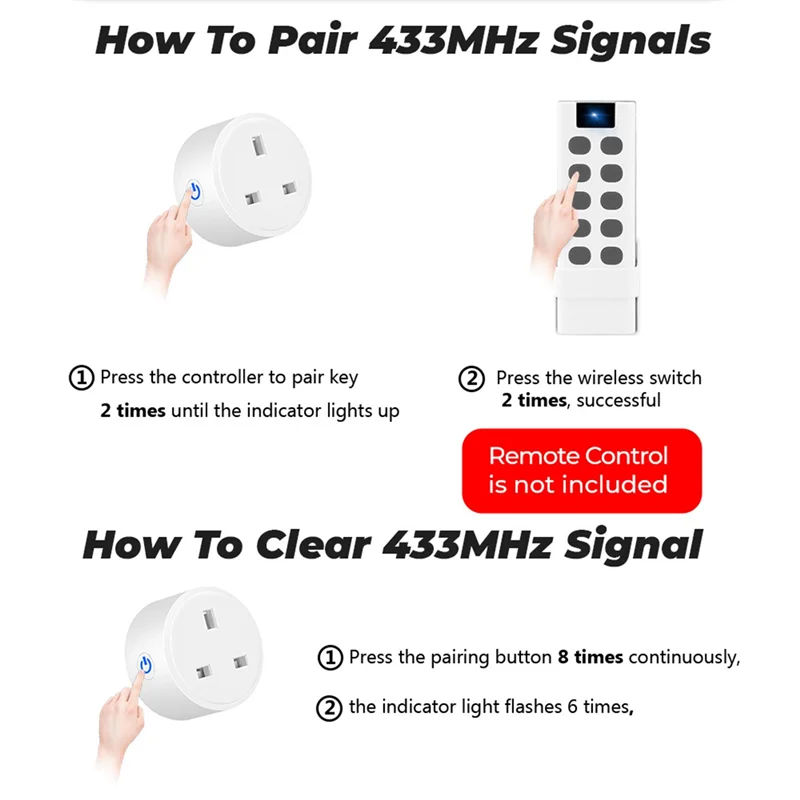 How To Pair 433MHz Signals

① Press the controller to pair key 2 times until the indicator lights up

② Press the wireless switch 2 times, successful

Remote Control is not included

How To Clear 433MHz Signal

① Press the pairing button 8 times continuously,

② the indicator light flashes 6 times,