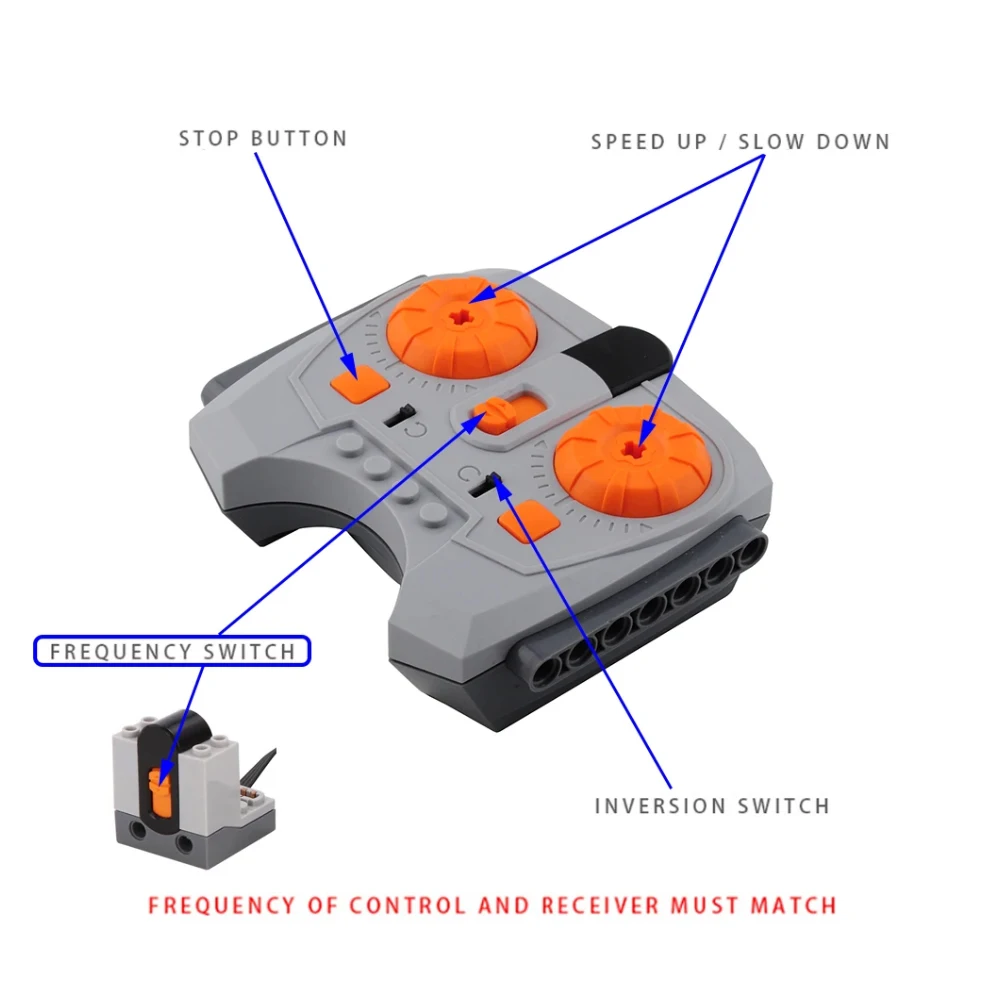 STOP BUTTON

SPEED UP / SLOW DOWN

FREQUENCY SWITCH

INVERSION SWITCH

FREQUENCY OF CONTROL AND RECEIVER MUST MATCH