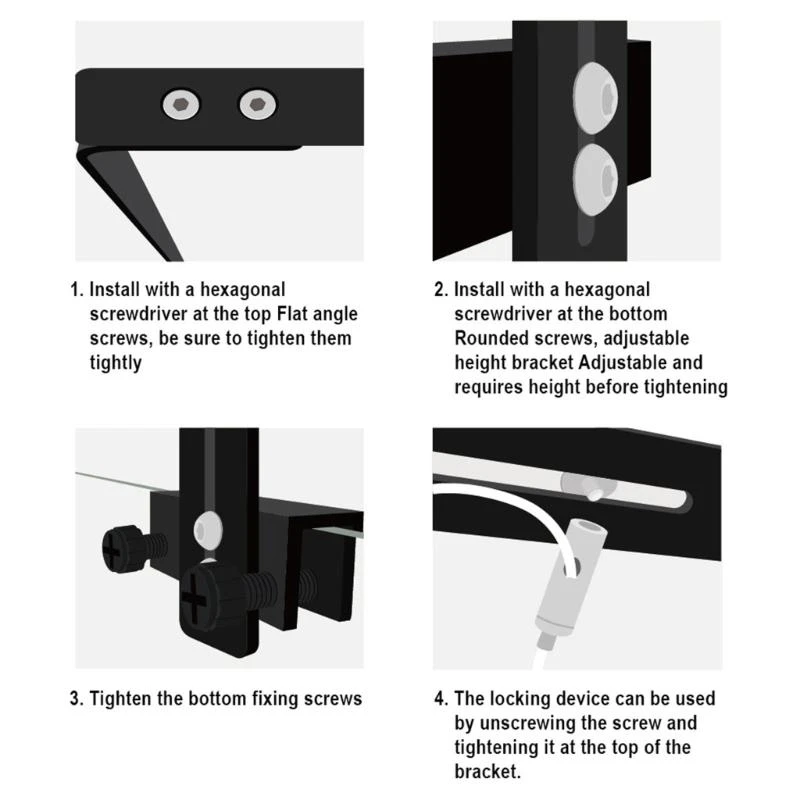 1. Install with a hexagonal screwdriver at the top Flat angle screws, be sure to tighten them tightly

2. Install with a hexagonal screwdriver at the bottom Rounded screws, adjustable height bracket Adjustable and requires height before tightening

3. Tighten the bottom fixing screws

4. The locking device can be used by unscrewing the screw and tightening it at the top of the bracket.