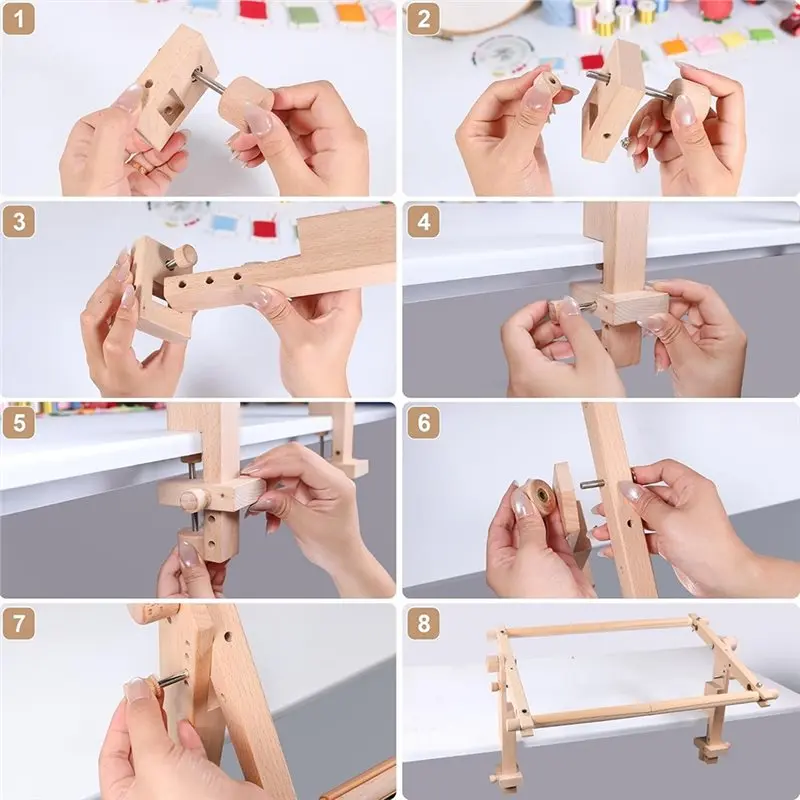 1

2

3

4

5

6

7

8