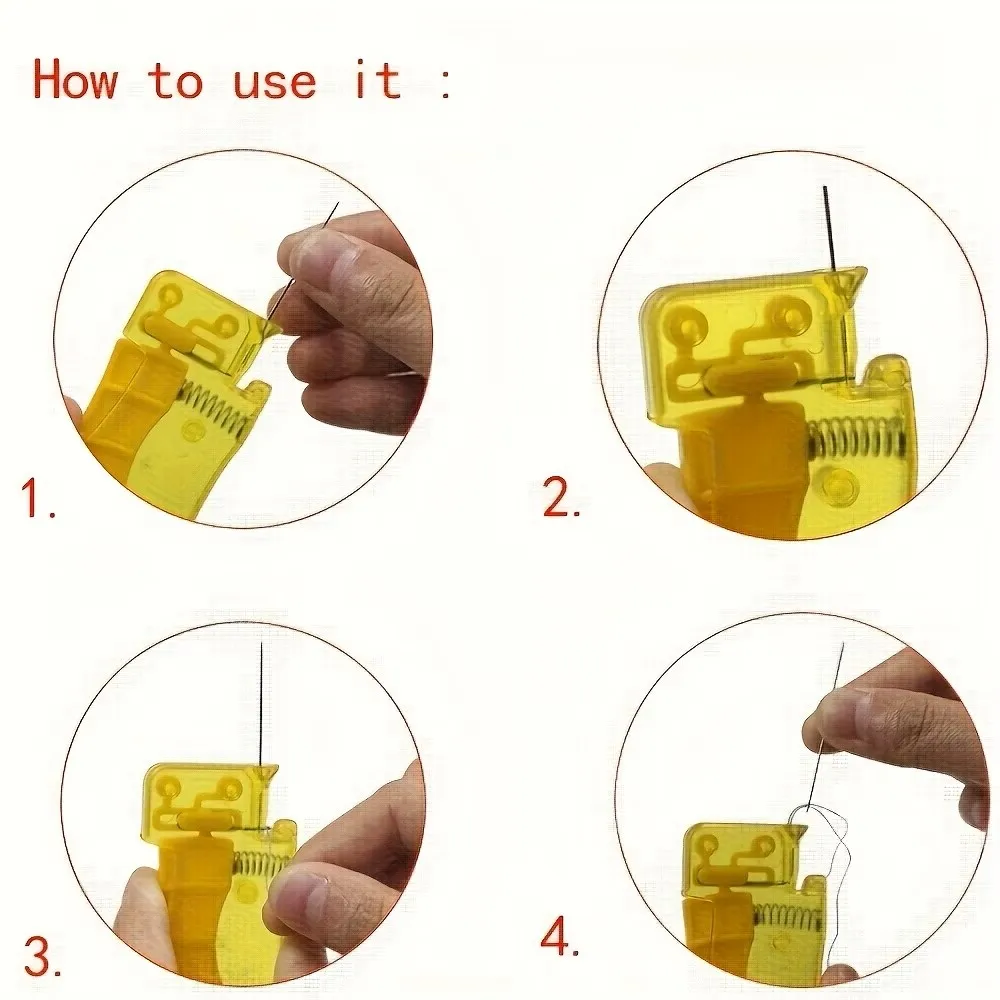 How to use it :

1.

2.

3.

4.