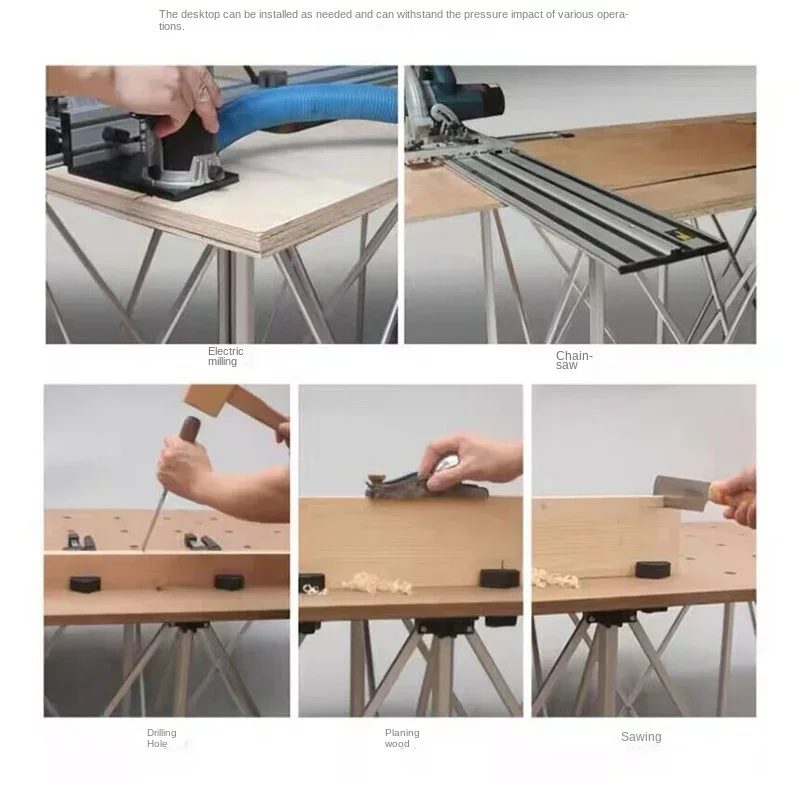 The desktop can be installed as needed and can withstand the pressure impact of various operations.

Electric milling

Chain-saw

Drilling Hole

Planing wood

Sawing