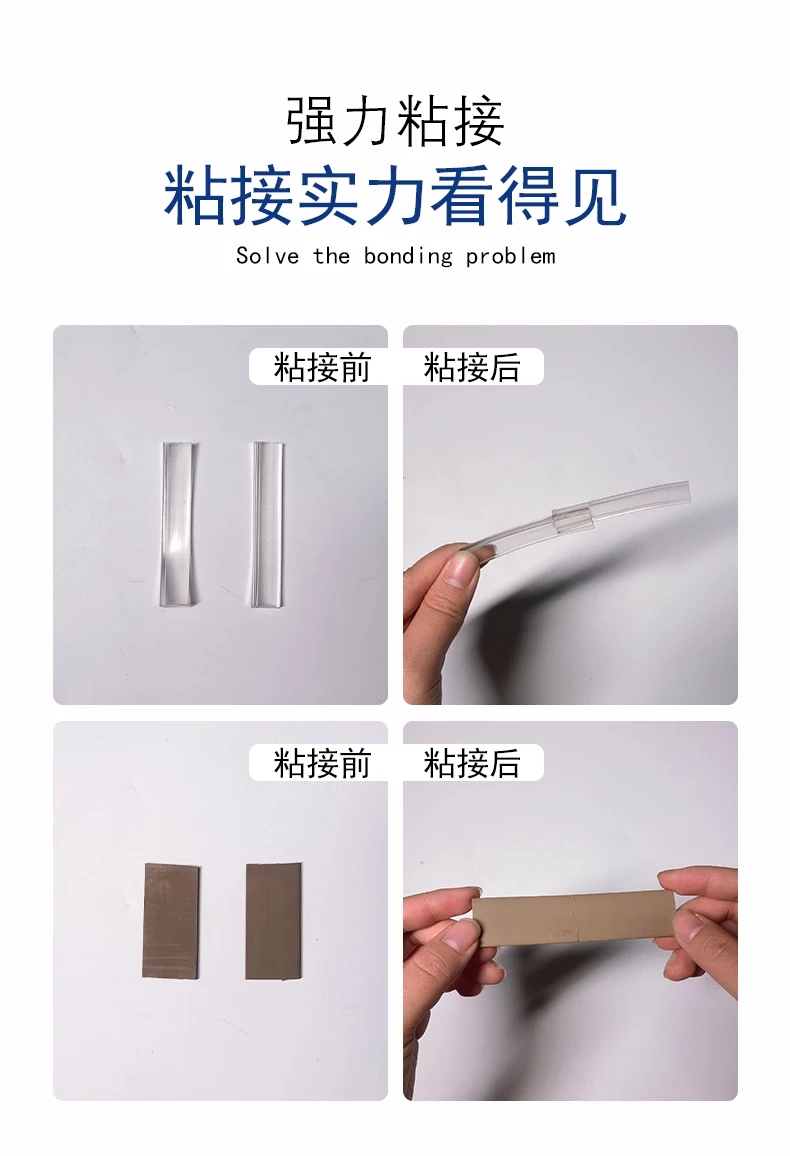 强力粘接

粘接实力看得见

Solve the bonding problem

粘接前

粘接后

粘接前

粘接后