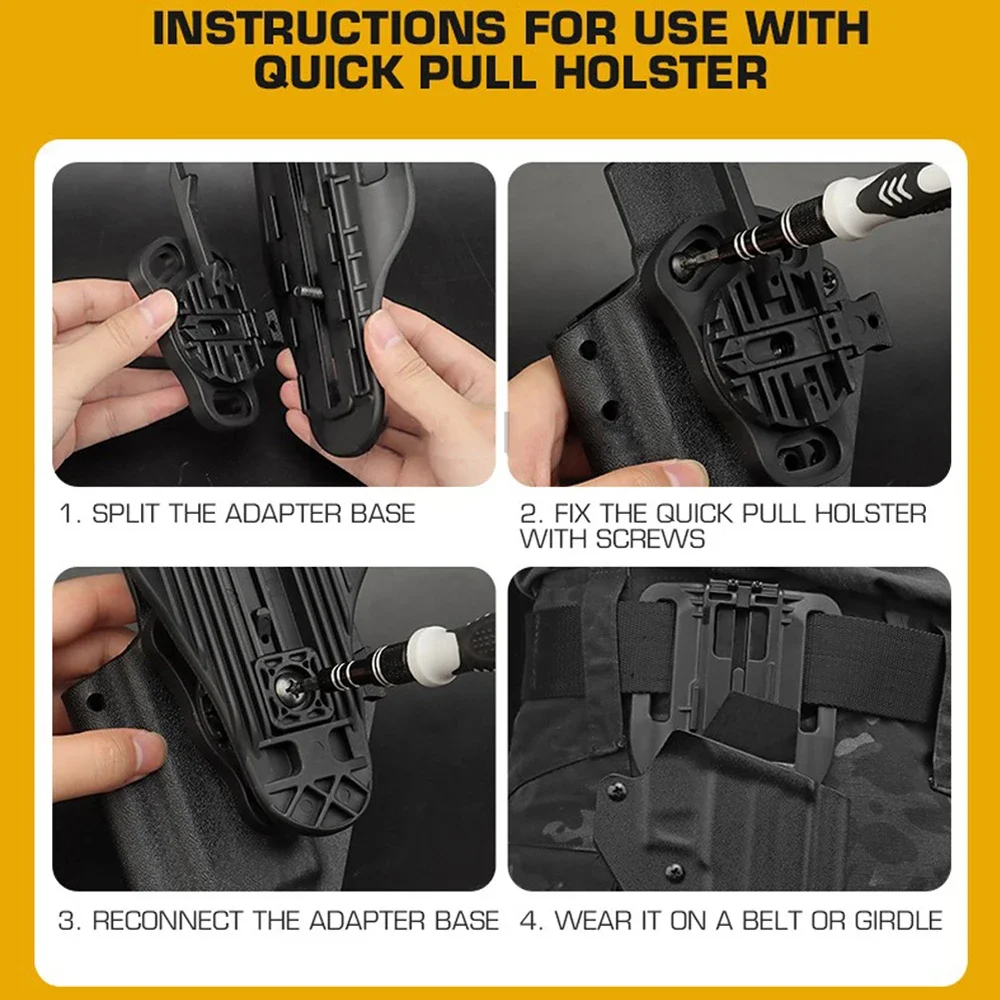 INSTRUCTIONS FOR USE WITH QUICK PULL HOLSTER

1. SPLIT THE ADAPTER BASE

2. FIX THE QUICK PULL HOLSTER WITH SCREWS

3. RECONNECT THE ADAPTER BASE

4. WEAR IT ON A BELT OR GIRDLE