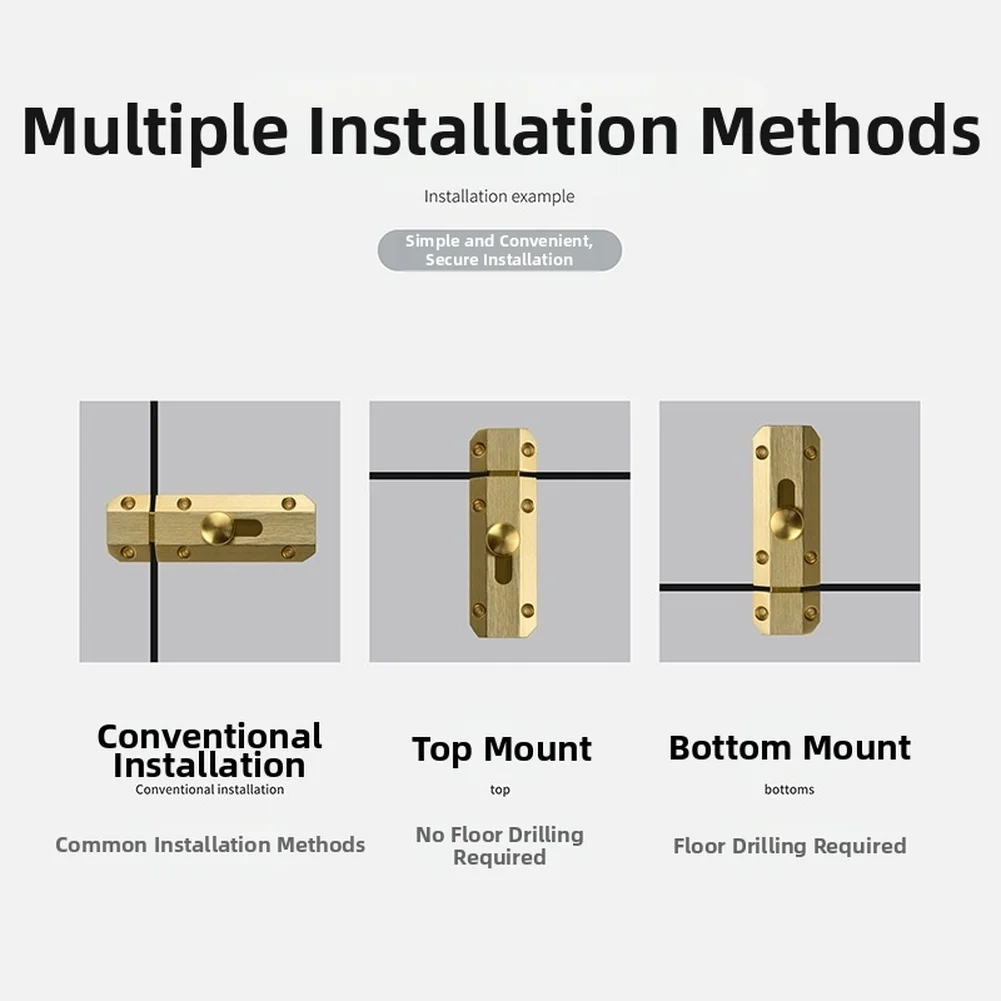 Multiple Installation Methods

Installation example

Simple and Convenient, Secure Installation

Conventional Installation
Conventional installation

Common Installation Methods

Top Mount
top

No Floor Drilling Required

Bottom Mount
bottoms

Floor Drilling Required