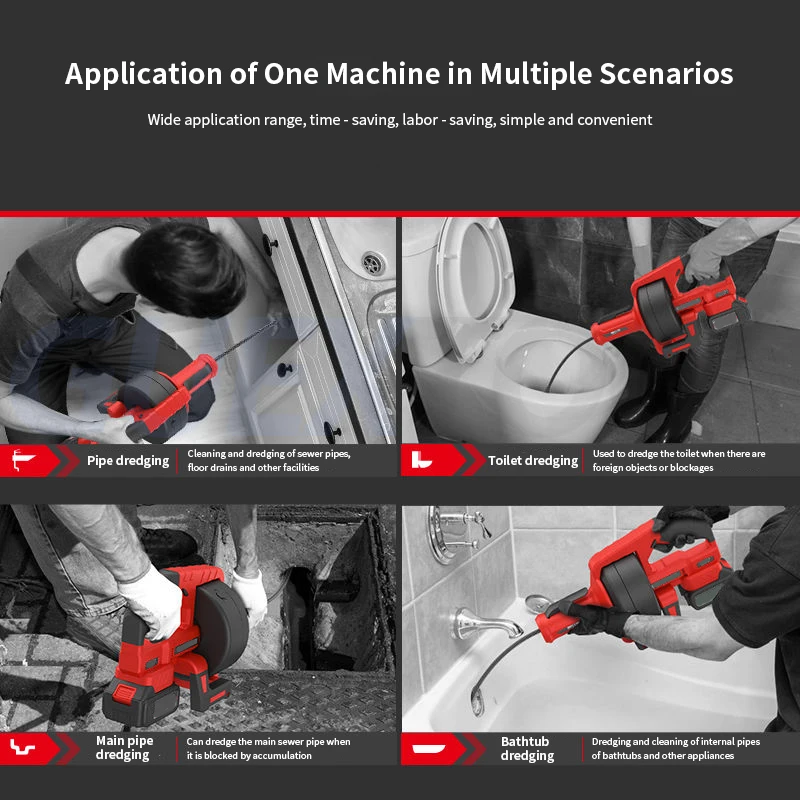 Application of One Machine in Multiple Scenarios

Wide application range, time - saving, labor - saving, simple and convenient

Pipe dredging

Cleaning and dredging of sewer pipes, floor drains and other facilities

Toilet dredging

Used to dredge the toilet when there are foreign objects or blockages

Main pipe dredging

Can dredge the main sewer pipe when it is blocked by accumulation

Bathtub dredging

Dredging and cleaning of internal pipes of bathtubs and other appliances