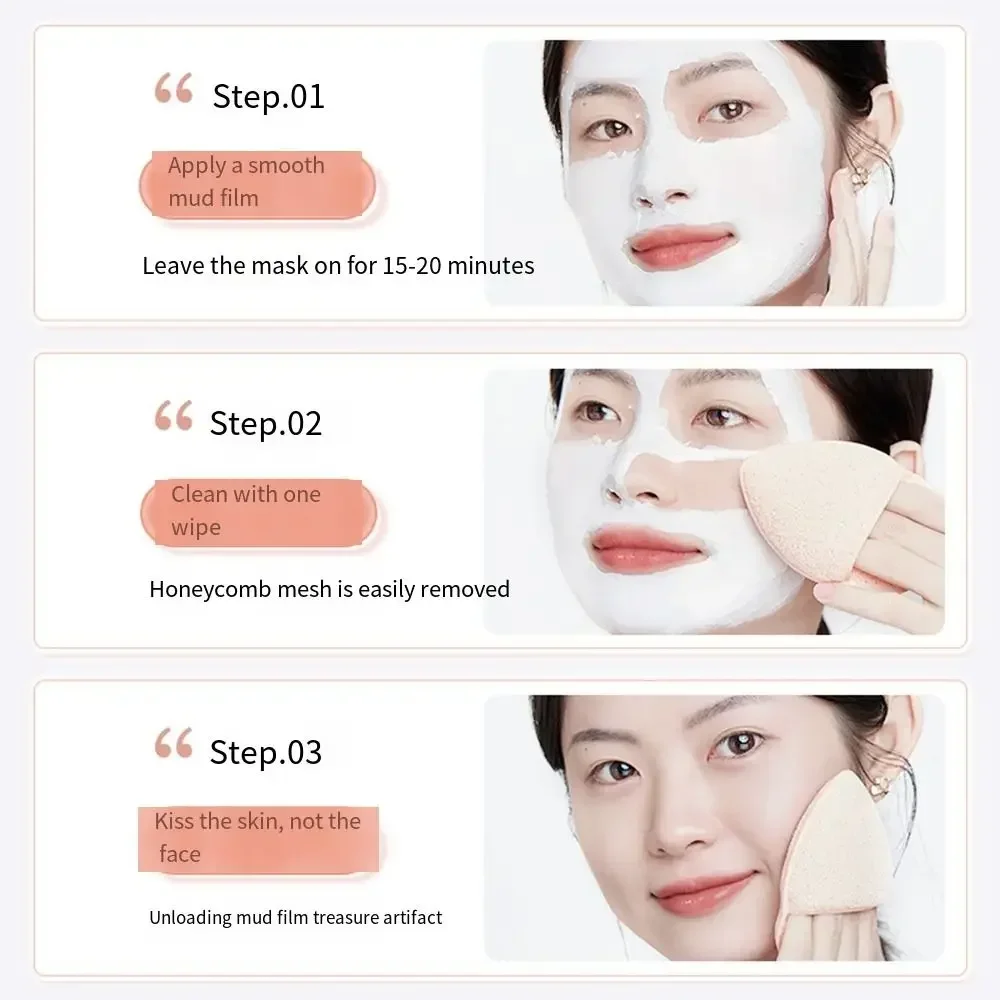 “ Step.01

Apply a smooth mud film

Leave the mask on for 15-20 minutes

“ Step.02

Clean with one wipe

Honeycomb mesh is easily removed

“ Step.03

Kiss the skin, not the face

Unloading mud film treasure artifact