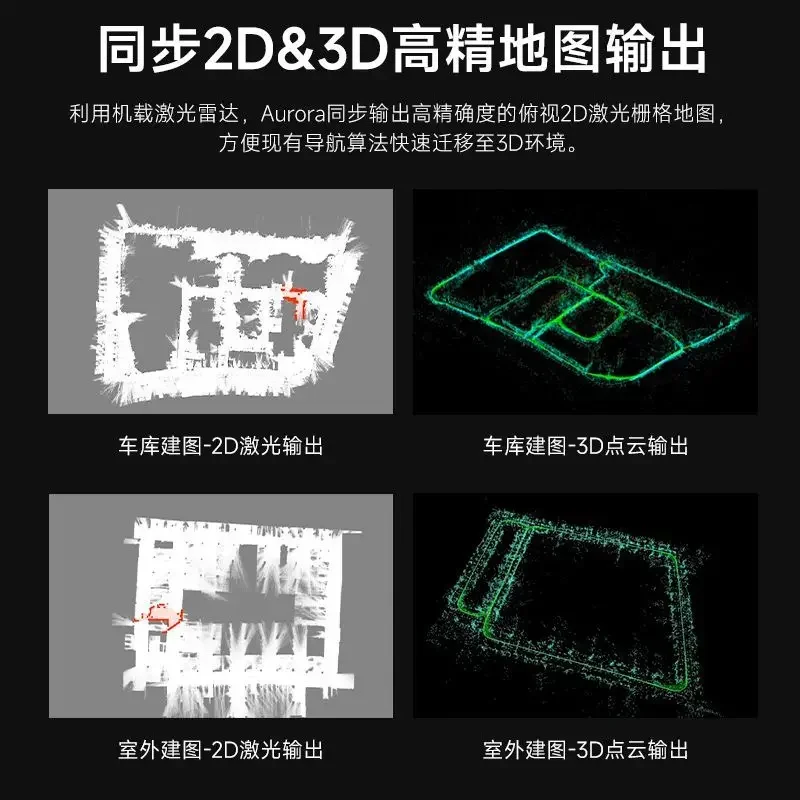 同步2D&3D高精地图输出

利用机载激光雷达，Aurora同步输出高精确度的俯视2D激光栅格地图，方便现有导航算法快速迁移至3D环境。

车库建图-2D激光输出

车库建图-3D点云输出

室外建图-2D激光输出

室外建图-3D点云输出