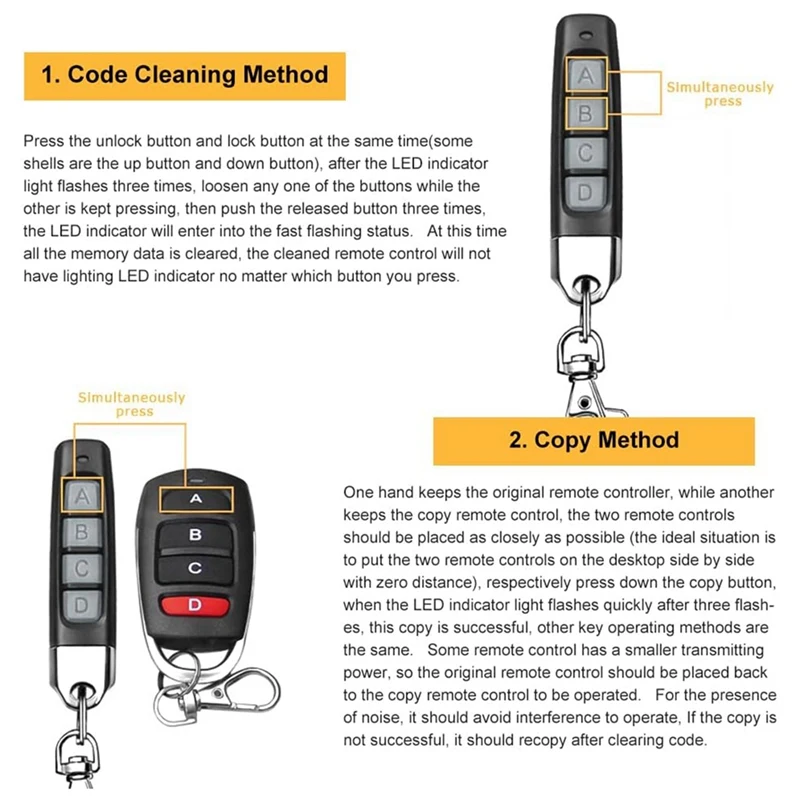 1. Code Cleaning Method

Press the unlock button and lock button at the same time(some shells are the up button and down button), after the LED indicator light flashes three times, loosen any one of the buttons while the other is kept pressing, then push the released button three times, the LED indicator will enter into the fast flashing status. At this time all the memory data is cleared, the cleaned remote control will not have lighting LED indicator no matter which button you press.

A
B
C
D
Simultaneously press

Simultaneously press

A
B
C
D

A
B
C
D

2. Copy Method

One hand keeps the original remote controller, while another keeps the copy remote control, the two remote controls should be placed as closely as possible (the ideal situation is to put the two remote controls on the desktop side by side with zero distance), respectively press down the copy button, when the LED indicator light flashes quickly after three flashes, this copy is successful, other key operating methods are the same. Some remote control has a smaller transmitting power, so the original remote control should be placed back to the copy remote control to be operated. For the presence of noise, it should avoid interference to operate, If the copy is not successful, it should recopy after clearing code.