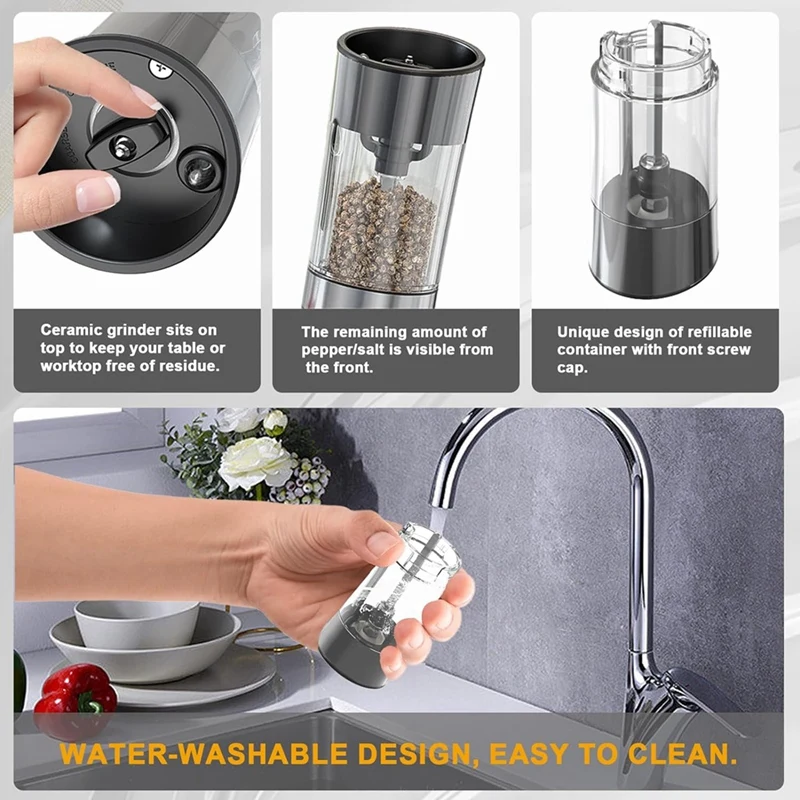 Ceramic grinder sits on top to keep your table or worktop free of residue.

The remaining amount of pepper/salt is visible from the front.

Unique design of refillable container with front screw cap.

WATER-WASHABLE DESIGN, EASY TO CLEAN.