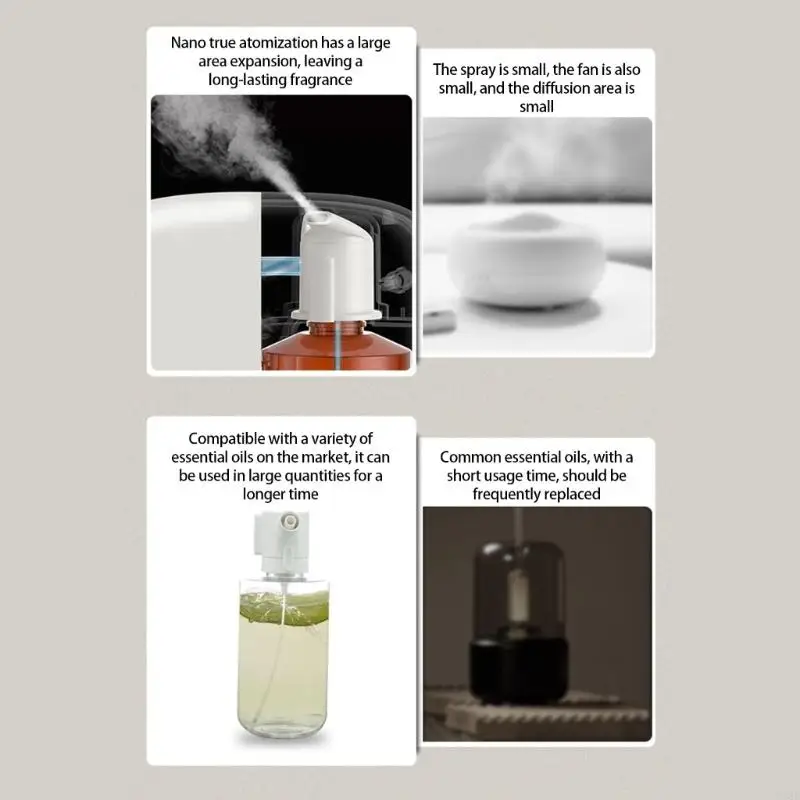 Nano true atomization has a large area expansion, leaving a long-lasting fragrance

The spray is small, the fan is also small, and the diffusion area is small

Compatible with a variety of essential oils on the market, it can be used in large quantities for a longer time

Common essential oils, with a short usage time, should be frequently replaced