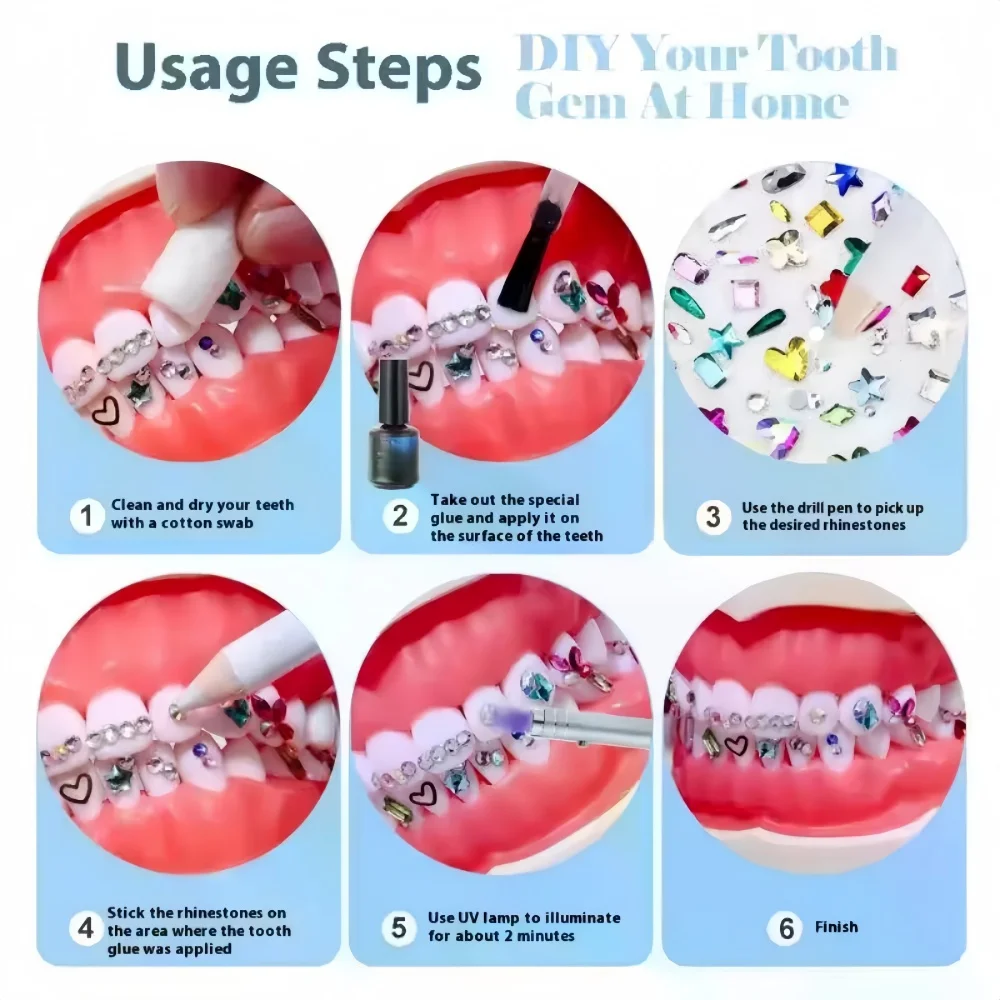 Usage Steps DIY Your Tooth Gem At Home

1 Clean and dry your teeth with a cotton swab

2 Take out the special glue and apply it on the surface of the teeth

3 Use the drill pen to pick up the desired rhinestones

4 Stick the rhinestones on the area where the tooth glue was applied

5 Use UV lamp to illuminate for about 2 minutes

6 Finish