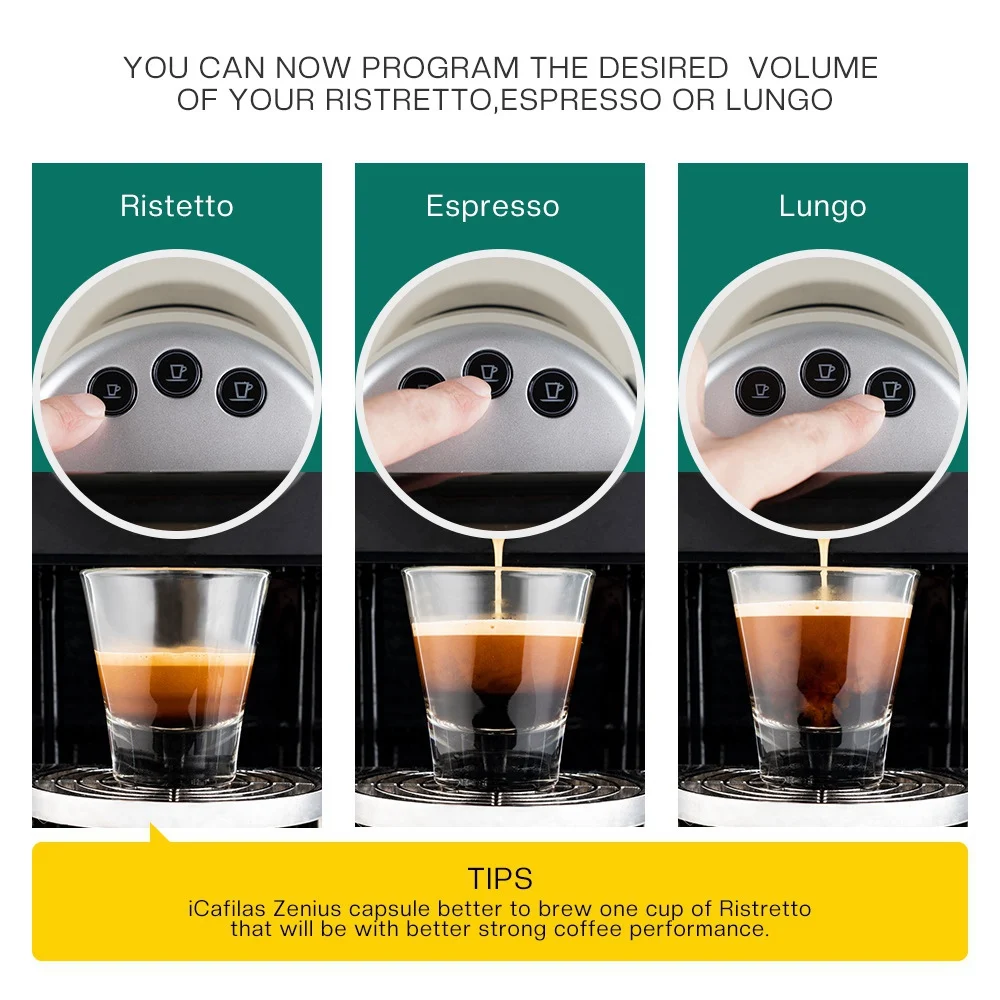 YOU CAN NOW PROGRAM THE DESIRED VOLUME OF YOUR RISTRETTO,ESPRESSO OR LUNGO

Ristetto

Espresso

Lungo

TIPS
iCafilas Zenius capsule better to brew one cup of Ristretto that will be with better strong coffee performance.