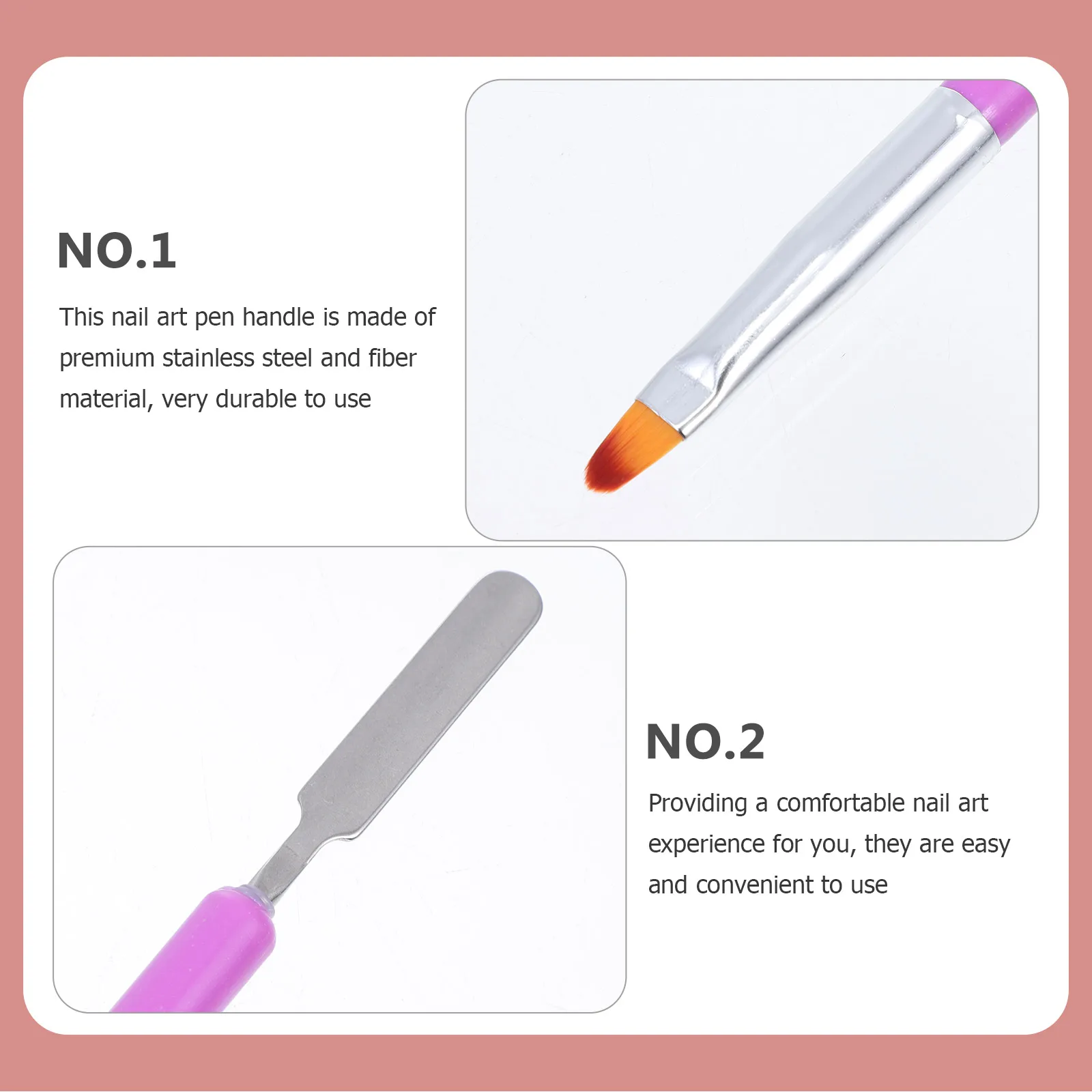 NO.1

This nail art pen handle is made of premium stainless steel and fiber material, very durable to use

NO.2

Providing a comfortable nail art experience for you, they are easy and convenient to use