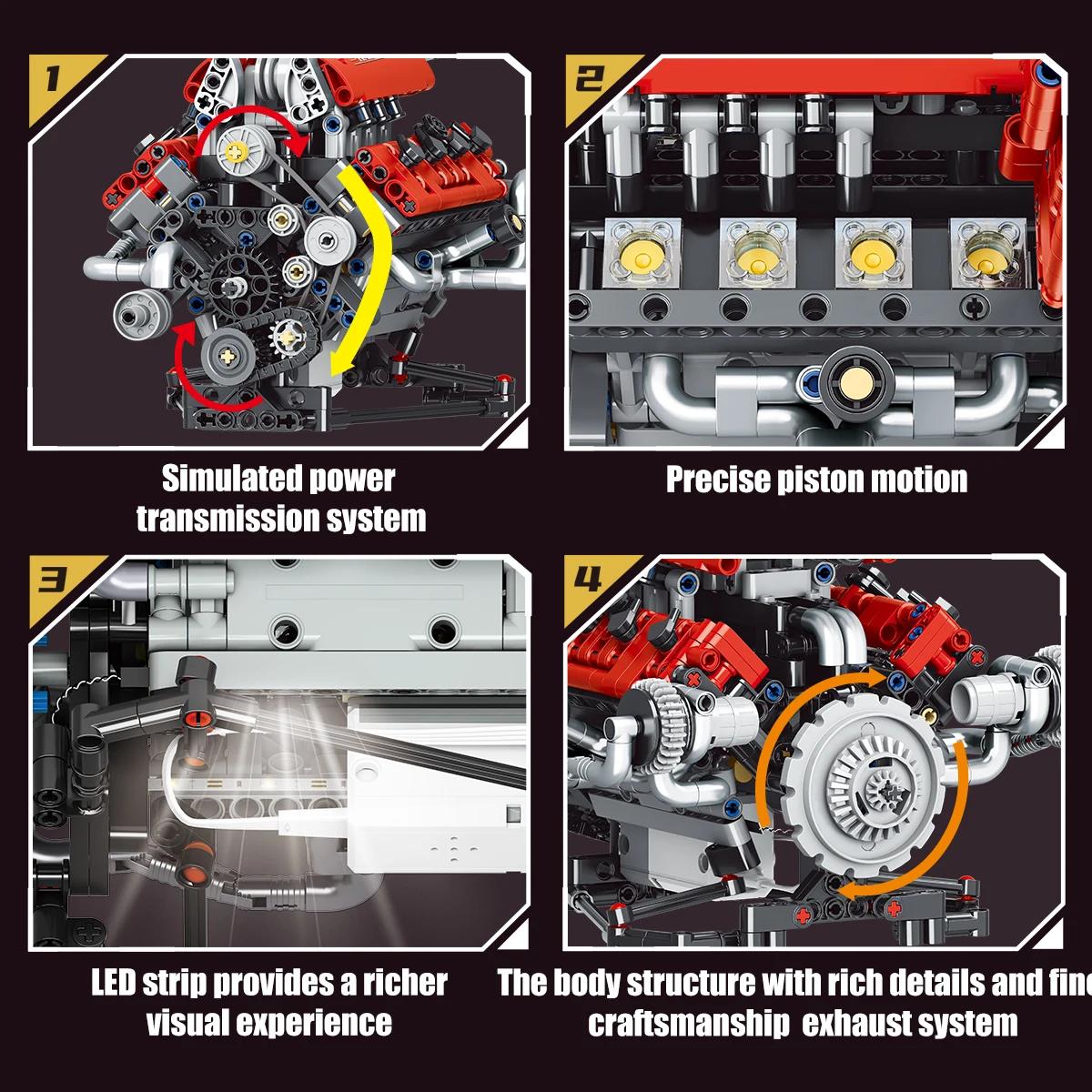 1

Simulated power transmission system

2

Precise piston motion

3

LED strip provides a richer visual experience

4

The body structure with rich details and fine craftsmanship exhaust system