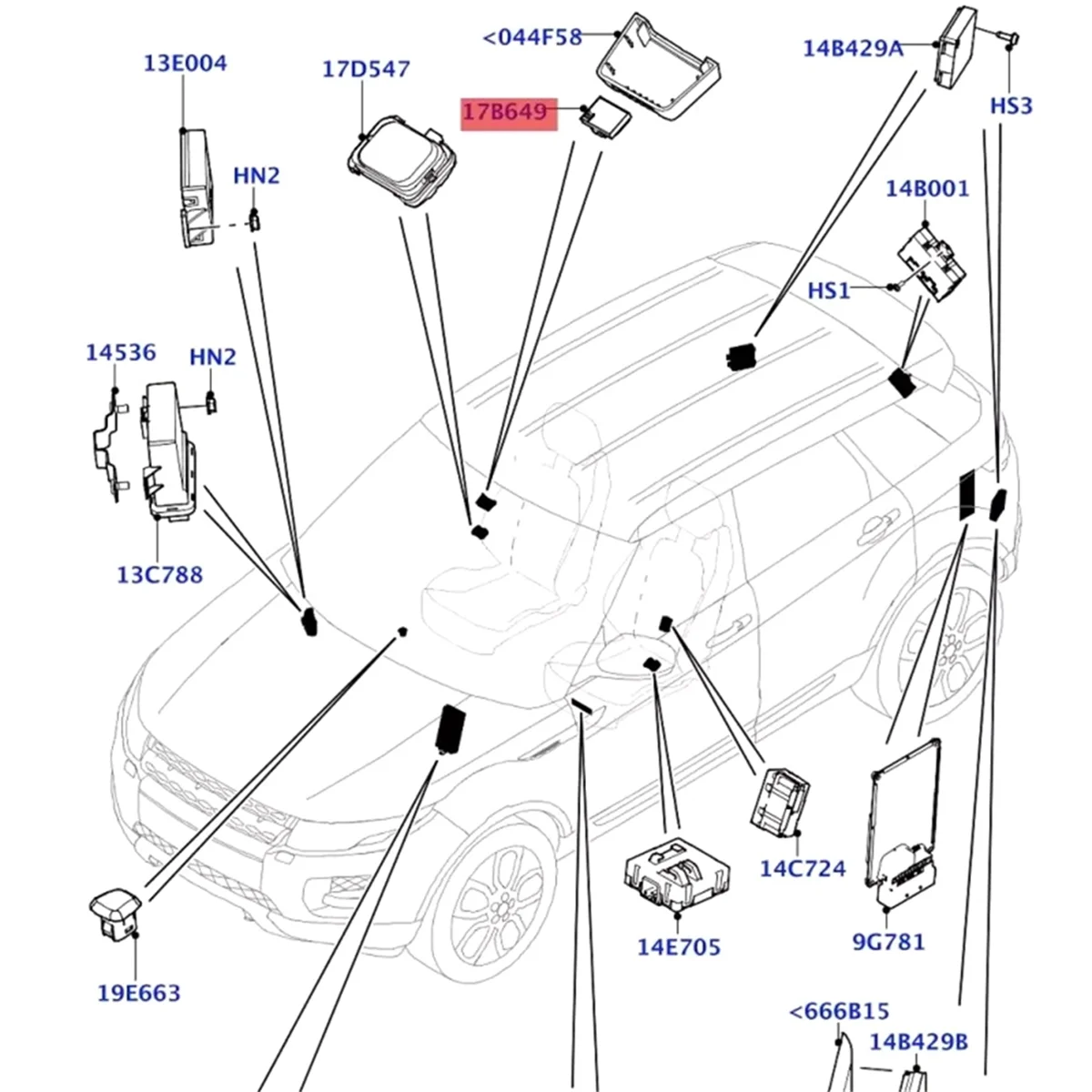 13E004

17D547

<044F58

17B649

14B429A

HS3

HN2

14B001

HS1

14536

HN2

13C788

14C724

14E705

9G781

19E663

<666B15

14B429B