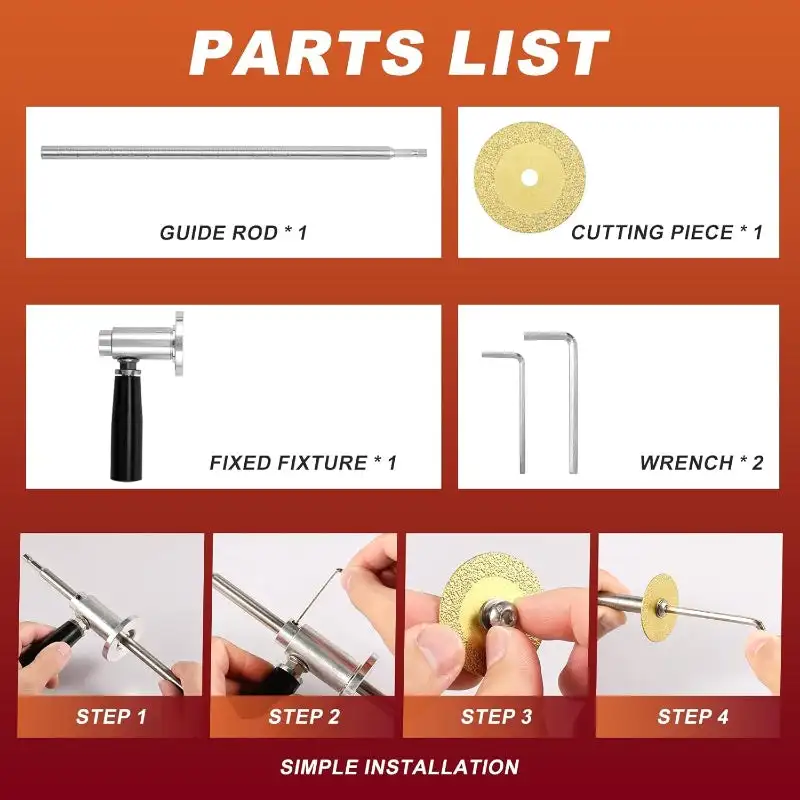 PARTS LIST

GUIDE ROD * 1

CUTTING PIECE * 1

FIXED FIXTURE * 1

WRENCH * 2

STEP 1

STEP 2

STEP 3

STEP 4

SIMPLE INSTALLATION