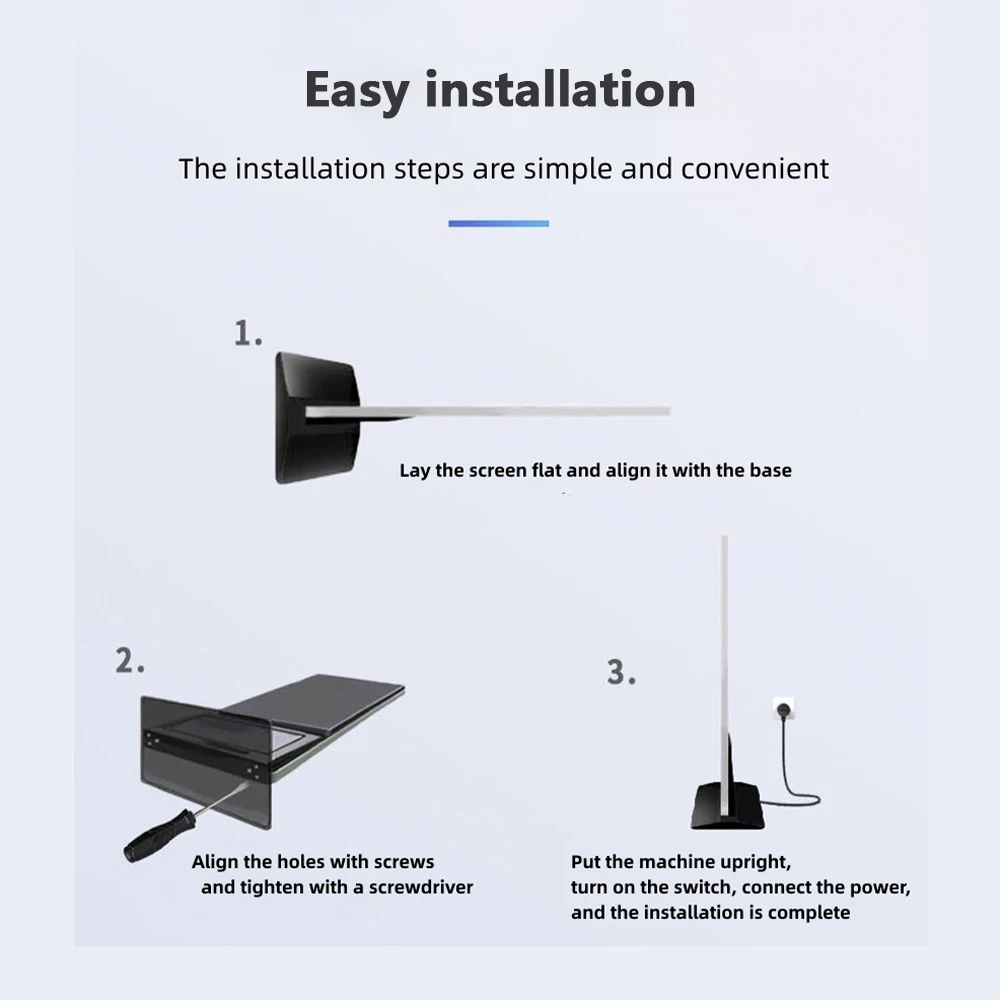 Easy installation

The installation steps are simple and convenient

1.

Lay the screen flat and align it with the base

2.

Align the holes with screws and tighten with a screwdriver

3.

Put the machine upright, turn on the switch, connect the power, and the installation is complete