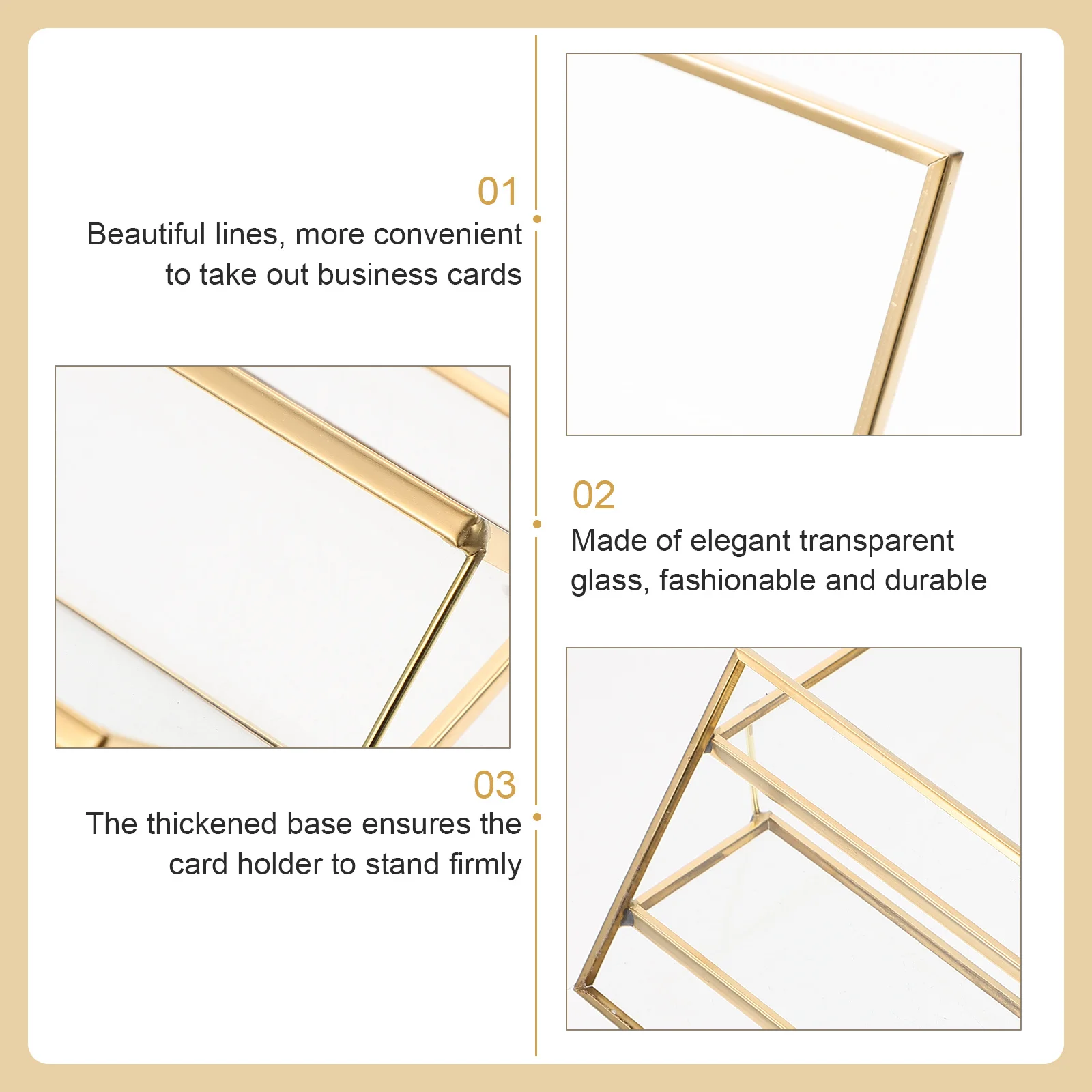 01
Beautiful lines, more convenient to take out business cards

02
Made of elegant transparent glass, fashionable and durable

03
The thickened base ensures the card holder to stand firmly