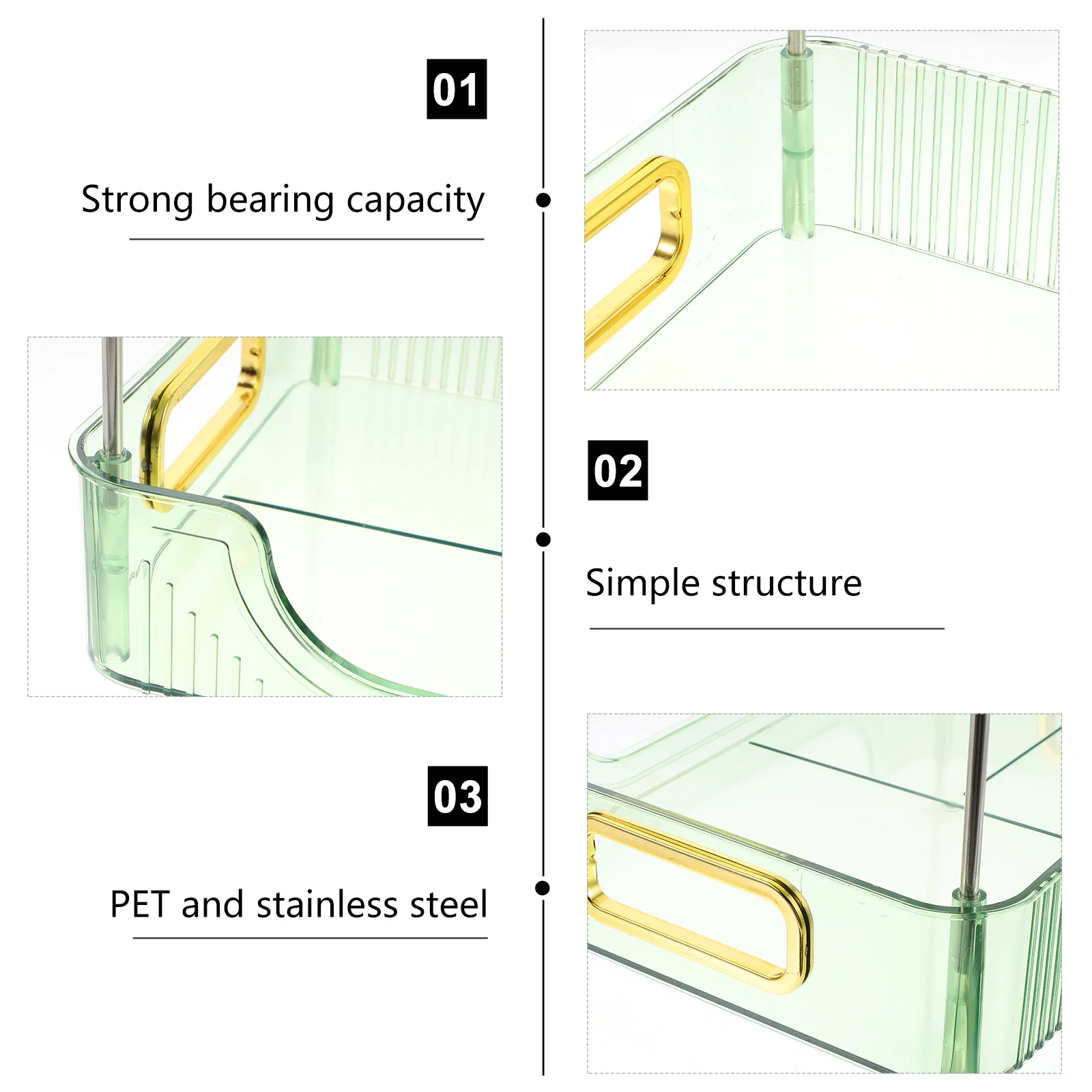 01

Strong bearing capacity

02

Simple structure

03

PET and stainless steel