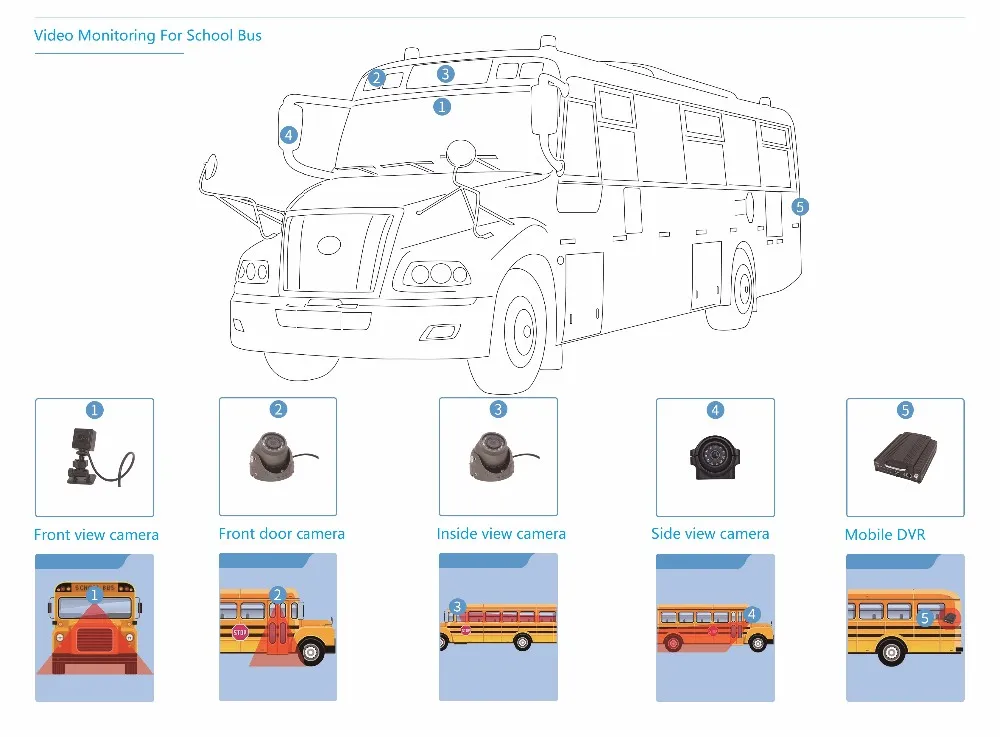 Video Monitoring For School Bus

2
3
1
4
5

1
Front view camera

2
Front door camera

3
Inside view camera

4
Side view camera

5
Mobile DVR

SCHOOL BUS
1

2
STOP

3

4

5