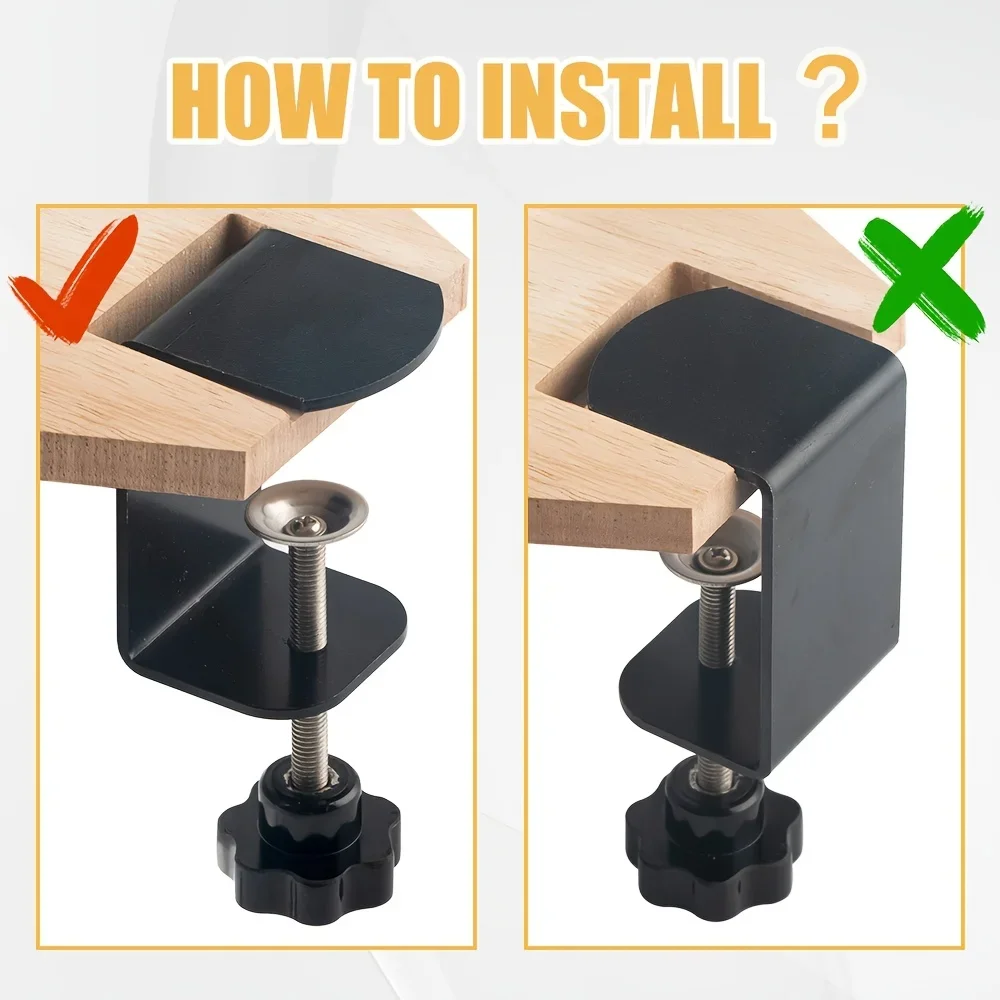 HOW TO INSTALL ?