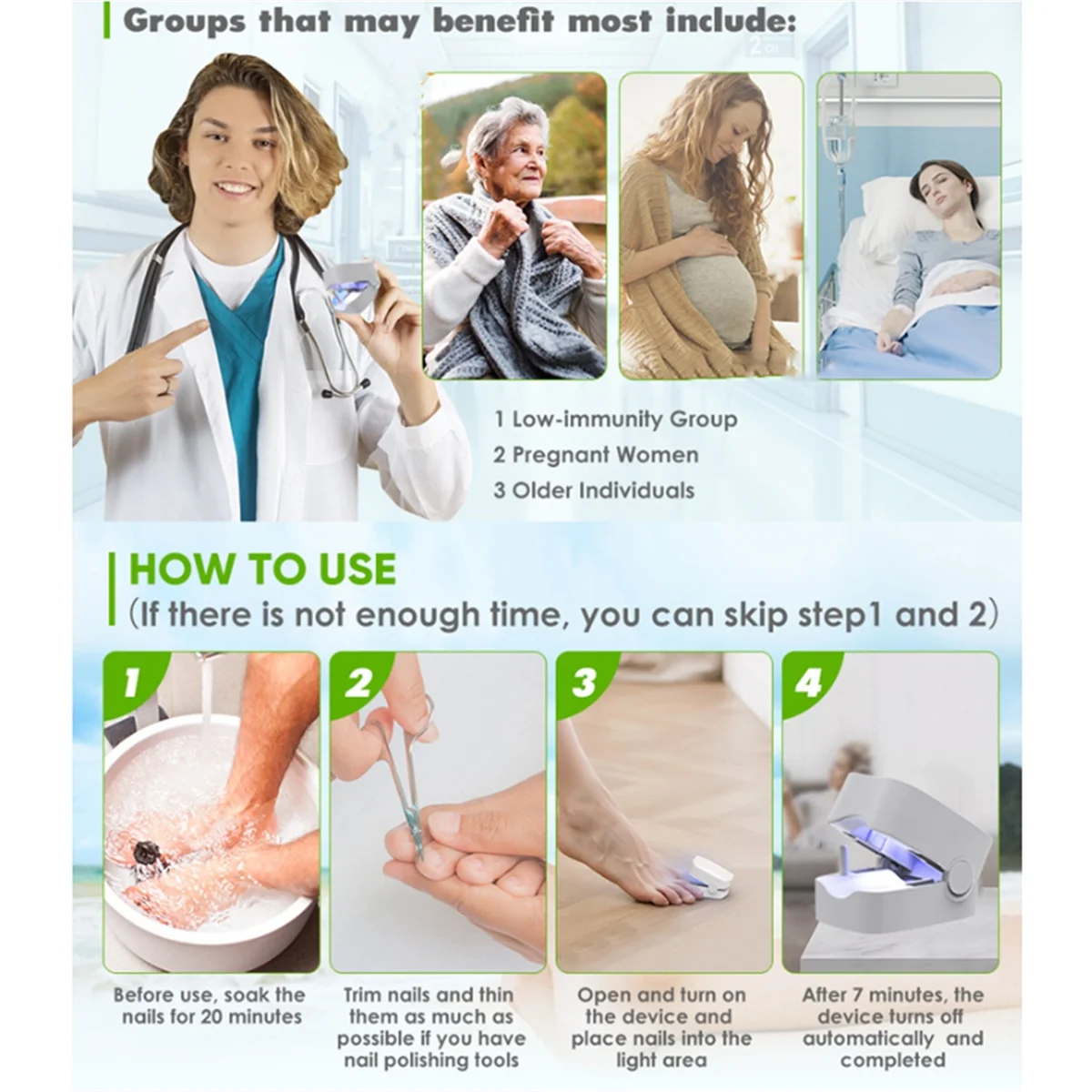 Groups that may benefit most include:

1 Low-immunity Group
2 Pregnant Women
3 Older Individuals

HOW TO USE
(If there is not enough time, you can skip step1 and 2)

1
Before use, soak the nails for 20 minutes

2
Trim nails and thin them as much as possible if you have nail polishing tools

3
Open and turn on the device and place nails into the light area

4
After 7 minutes, the device turns off automatically and completed